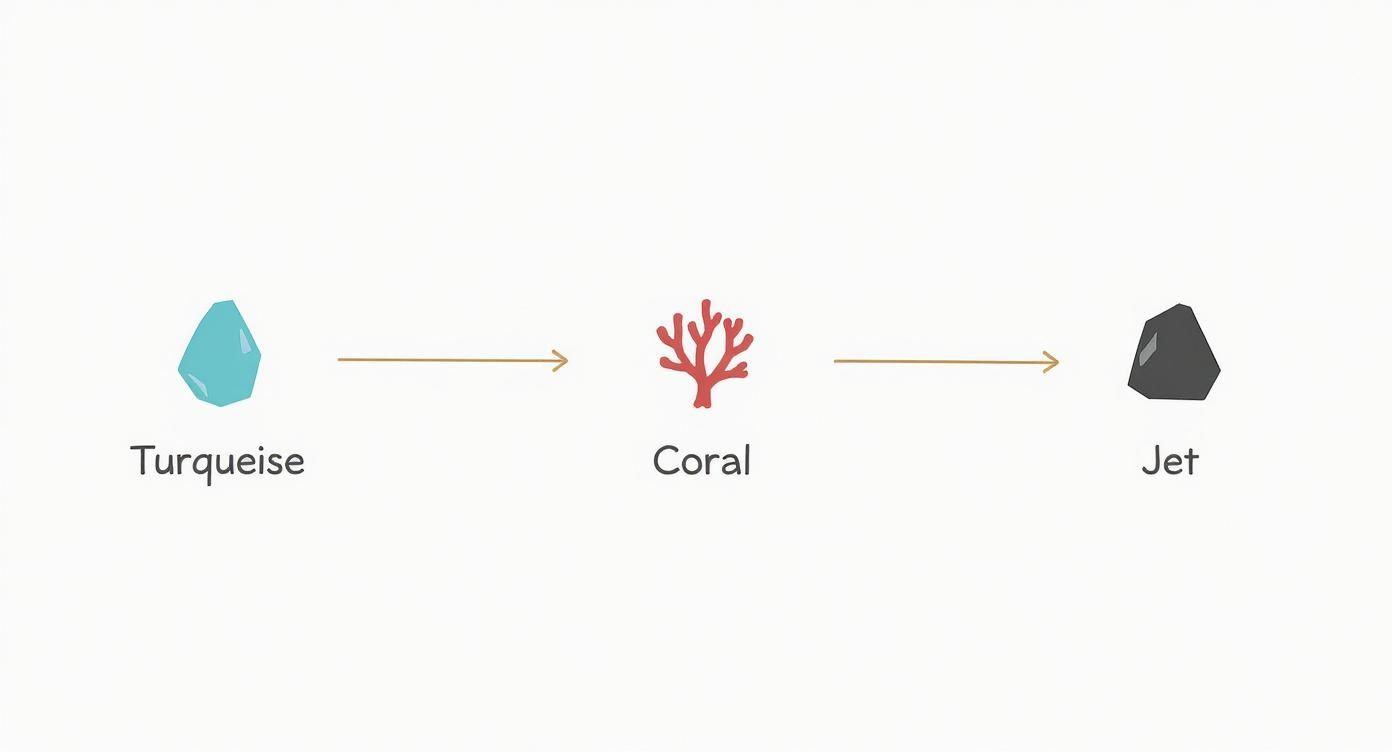 Turqueise

Coral

Jet