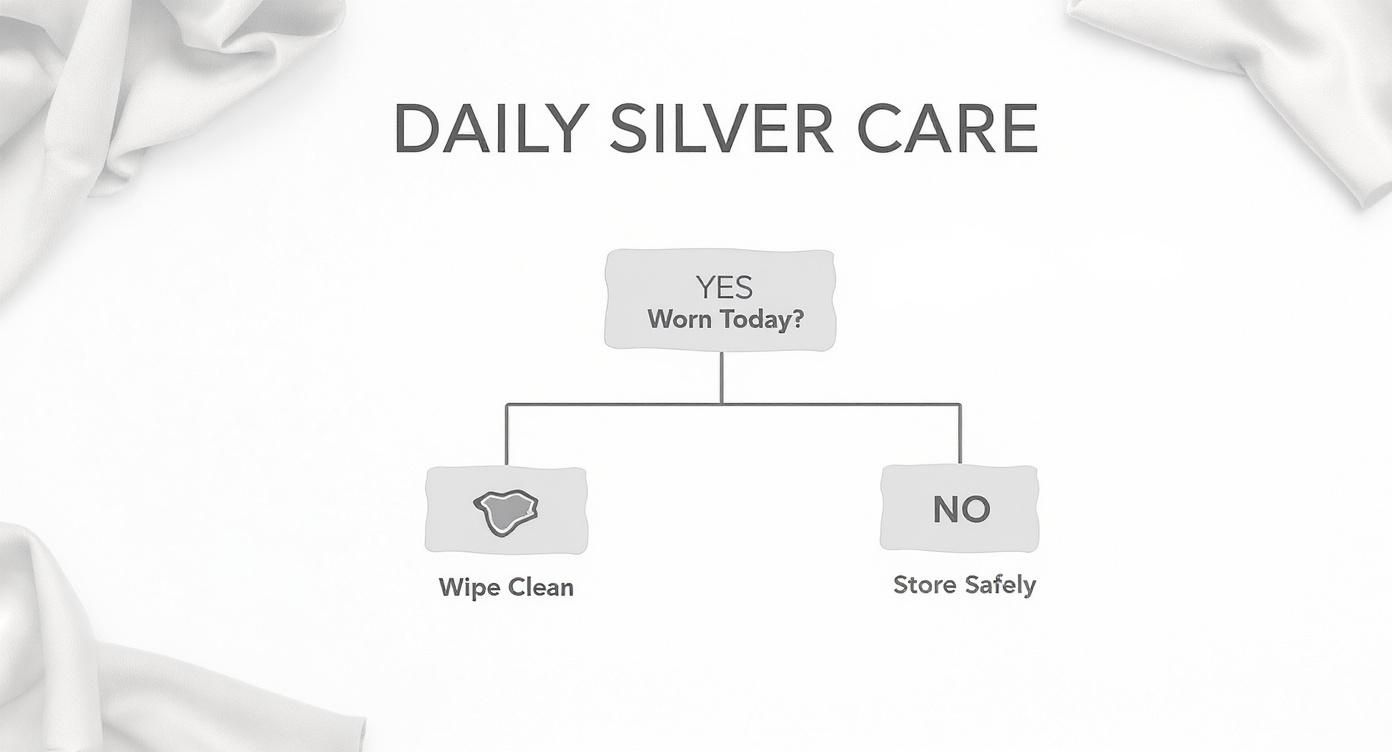 DAILY SILVER CARE

YES
Worn Today?

Wipe Clean

NO

Store Safely