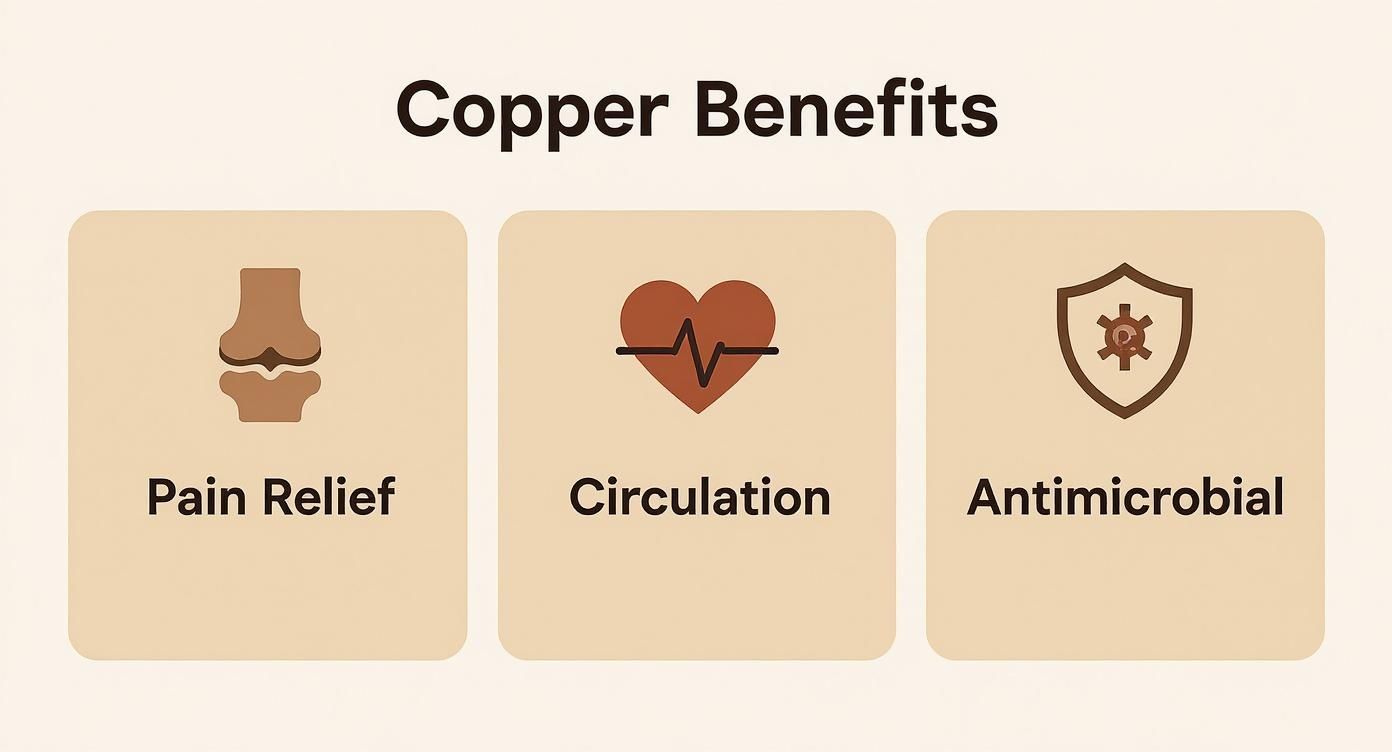 Copper Benefits

Pain Relief

Circulation

Antimicrobial