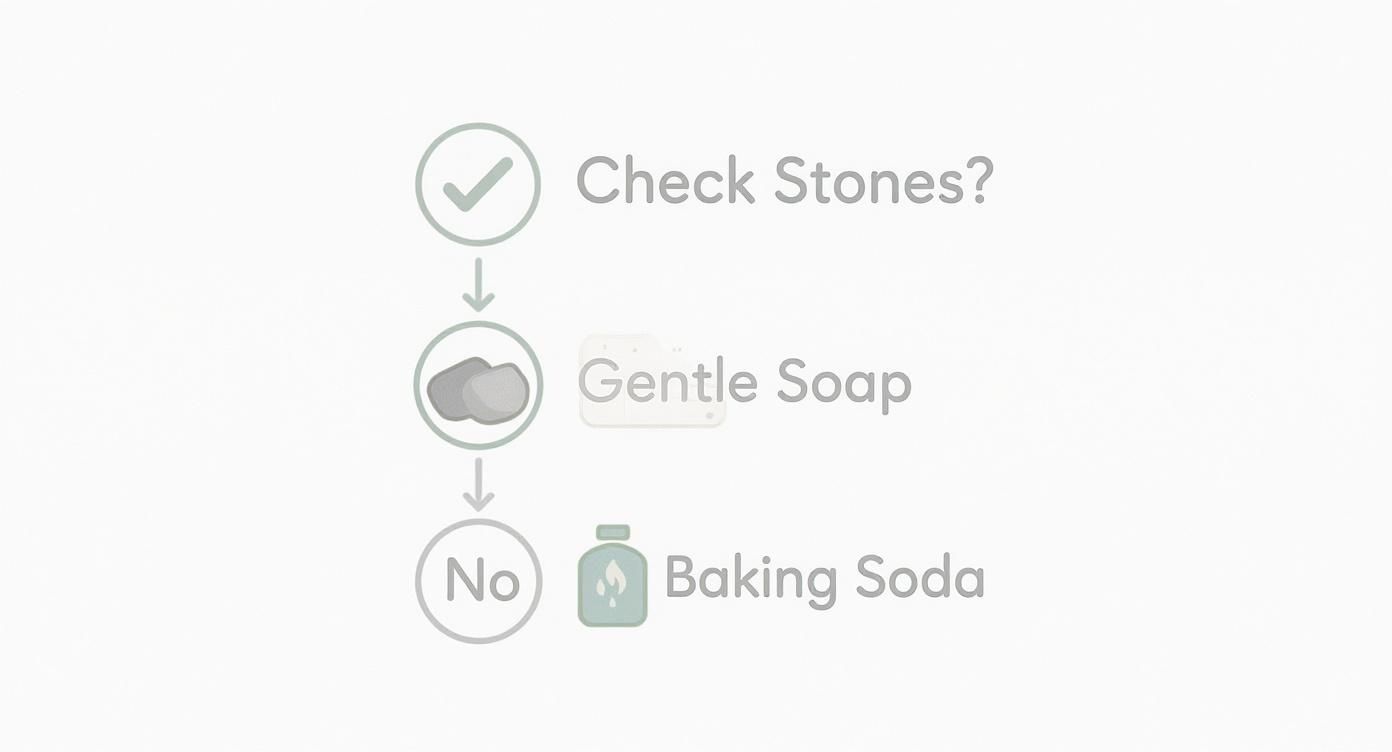 Check Stones?

Gentle Soap

No

Baking Soda