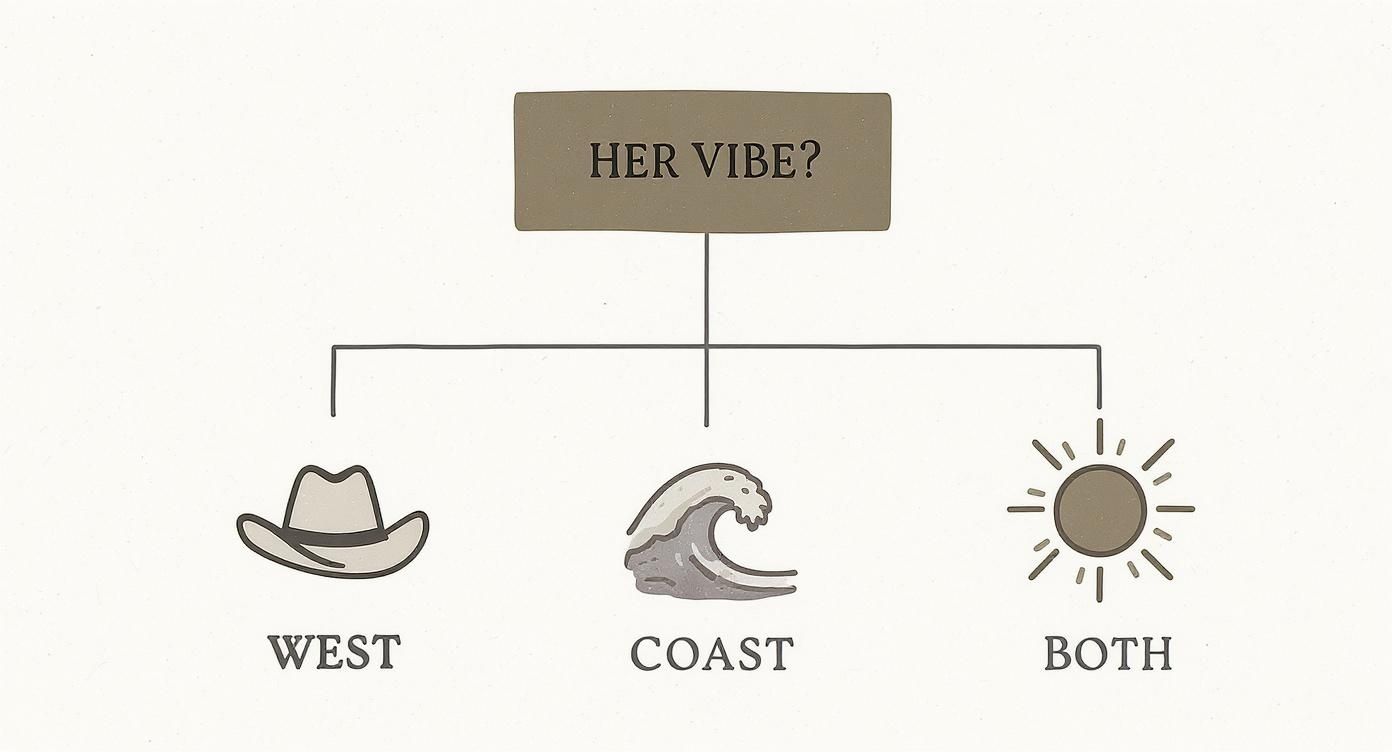 HER VIBE?

WEST

COAST

BOTH