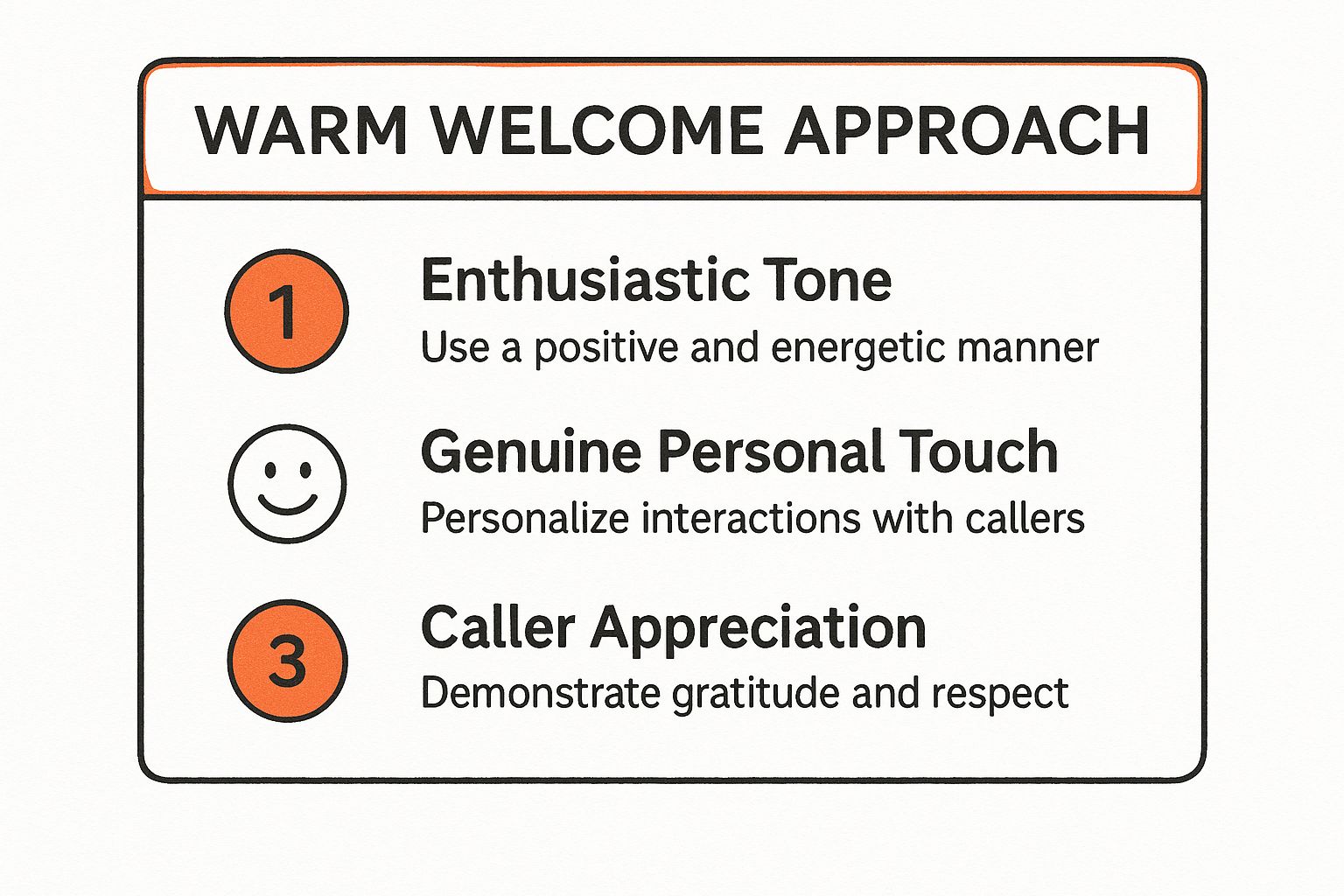 WARM WELCOME APPROACH

1

Enthusiastic Tone

Use a positive and energetic manner

Genuine Personal Touch

Personalize interactions with callers

3

Caller Appreciation

Demonstrate gratitude and respect