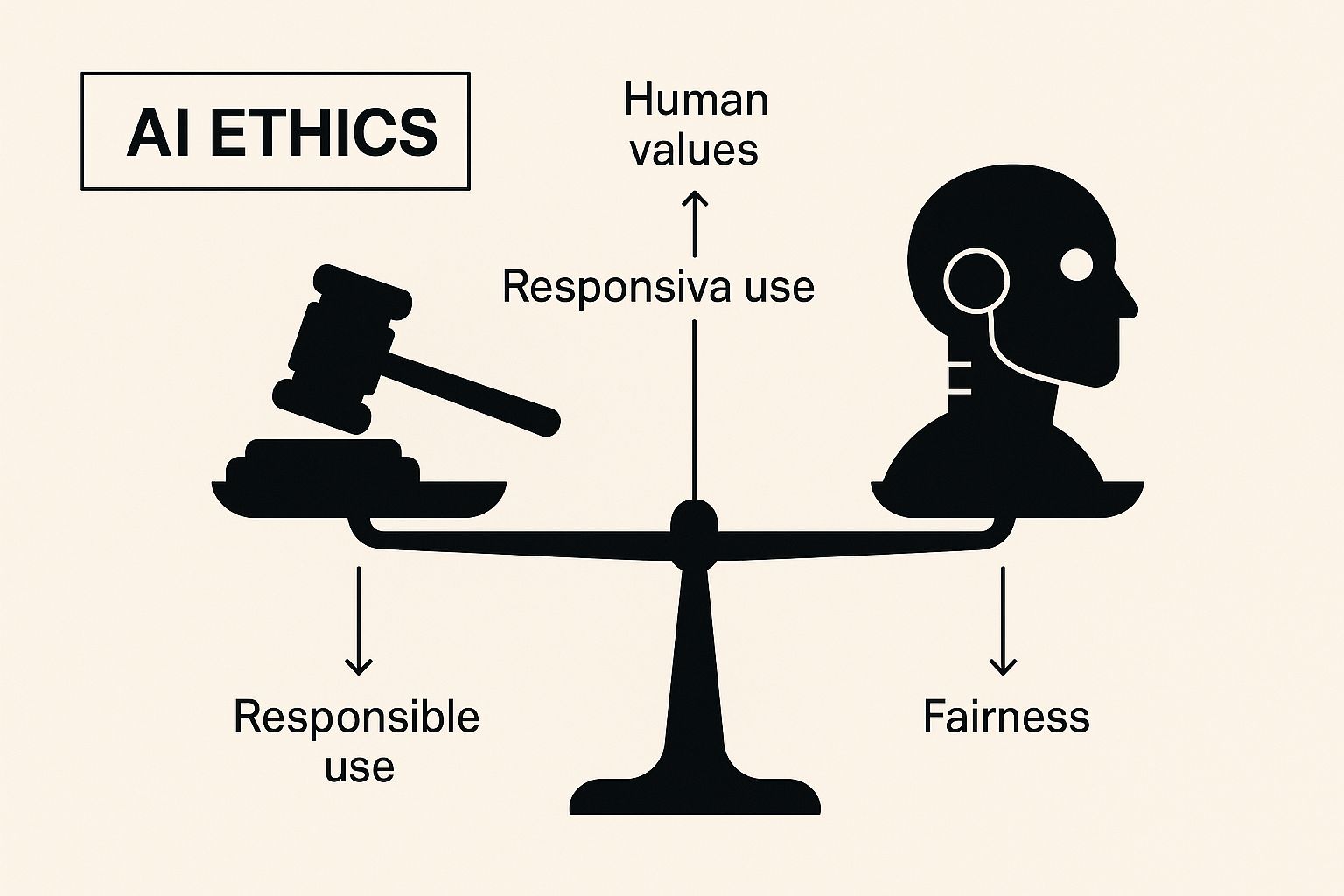 AI ETHICS

Human values

Responsiva use

Responsible use

Fairness