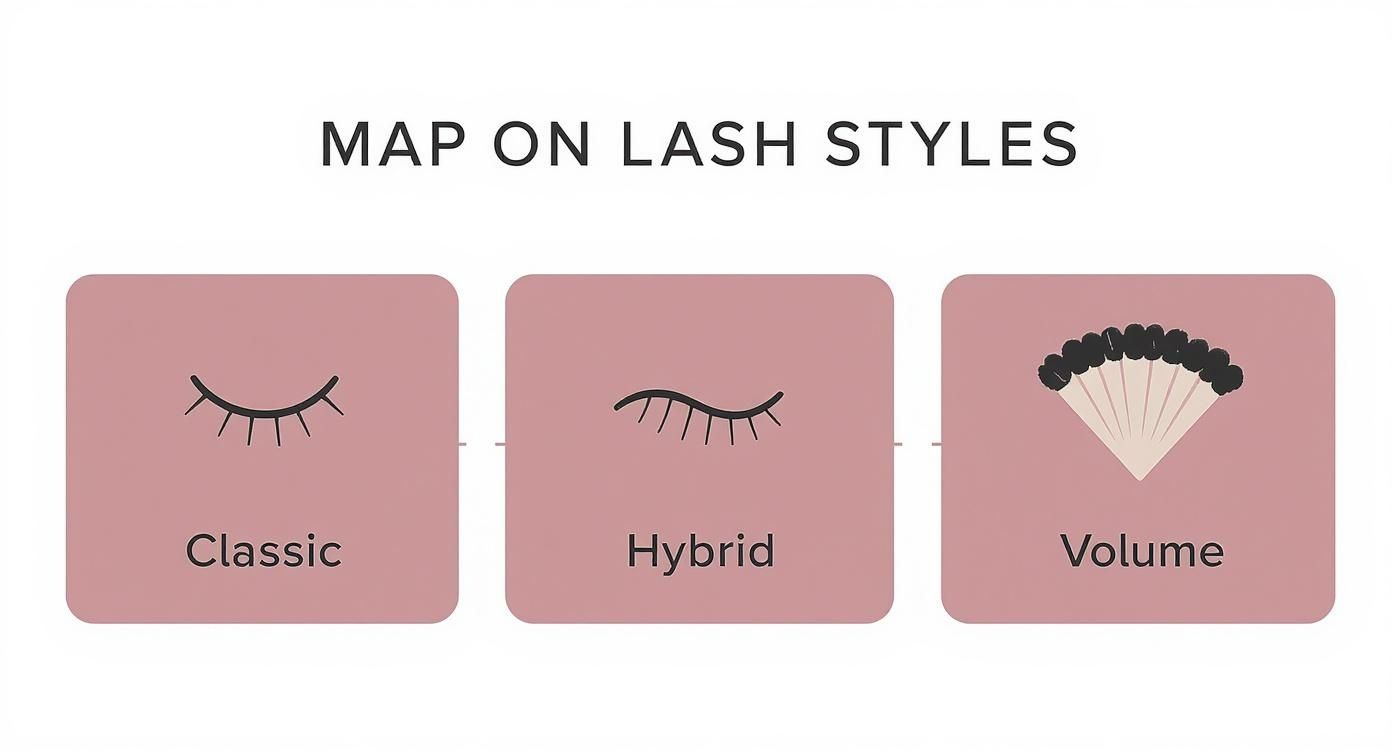 MAP ON LASH STYLES

Classic

Hybrid

Volume