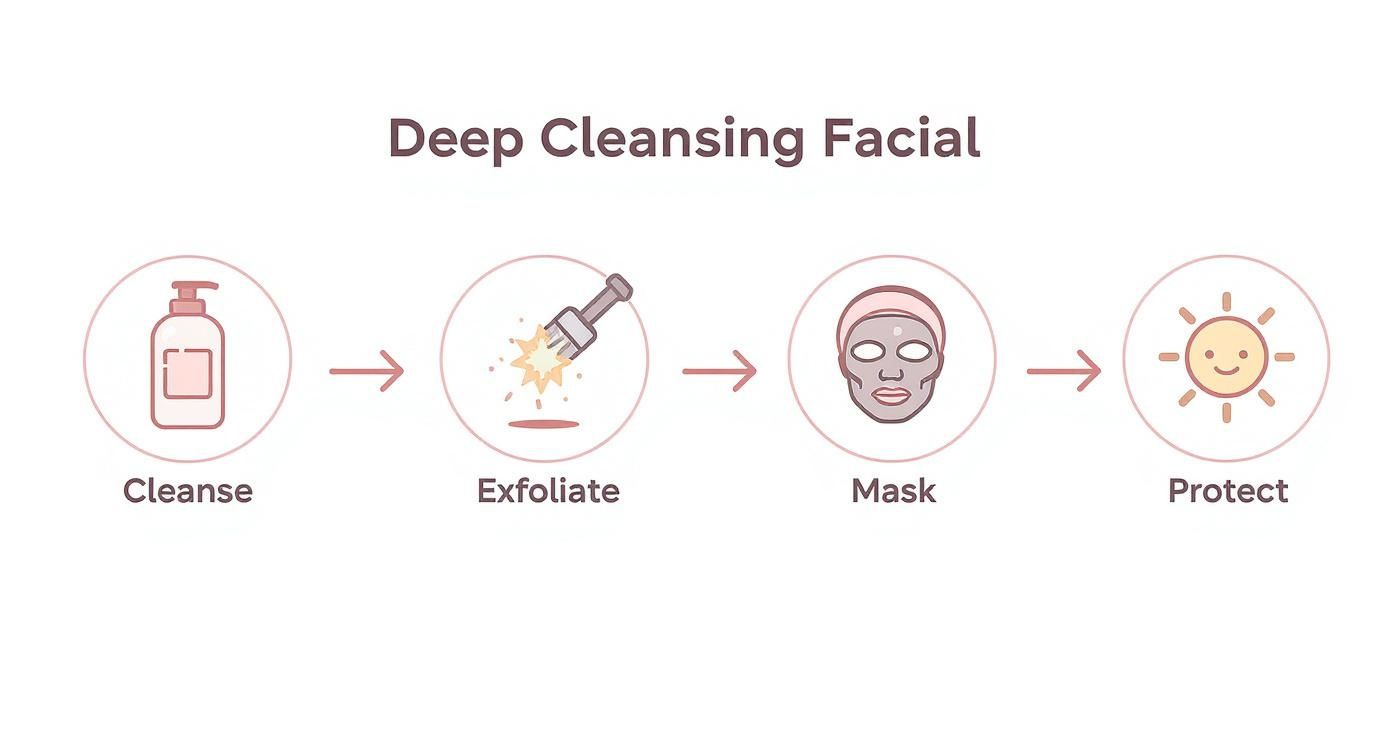 Deep Cleansing Facial

Cleanse

Exfoliate

Mask

Protect