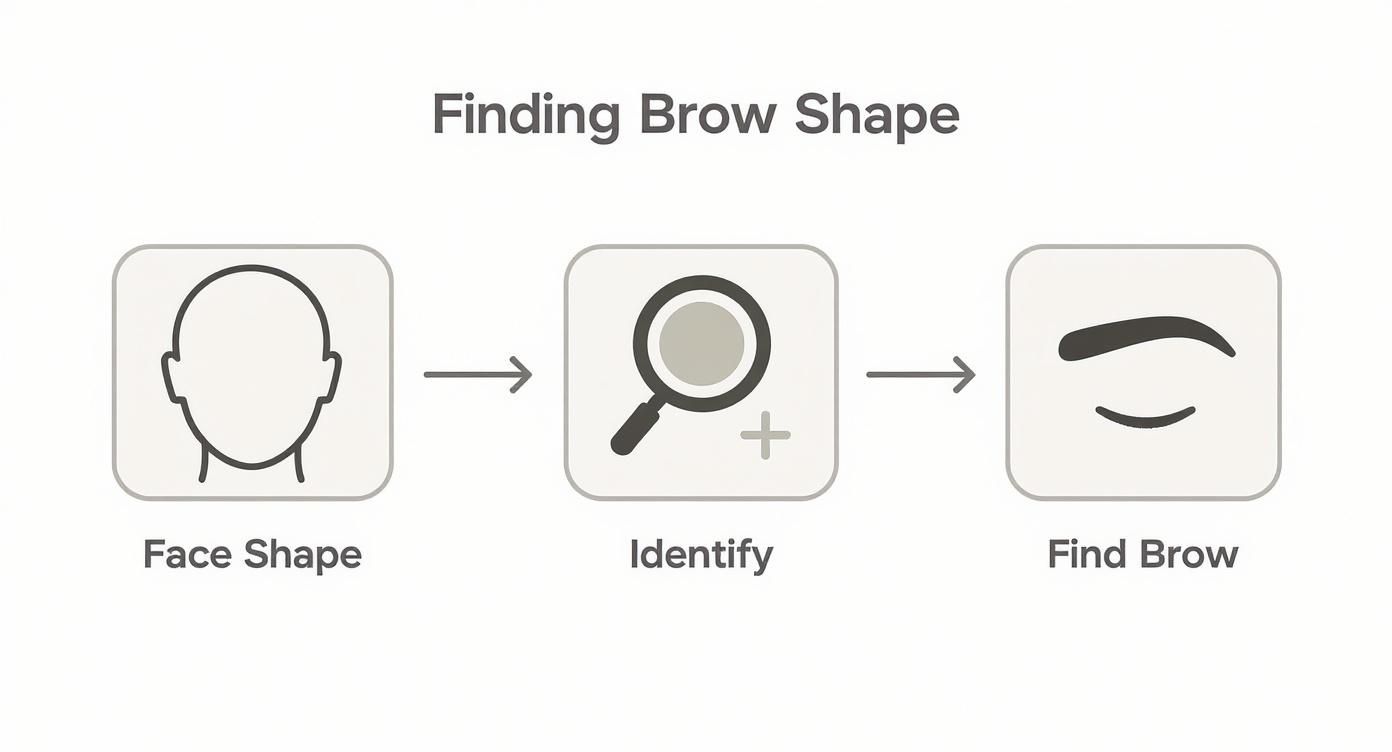 Finding Brow Shape

Face Shape

Identify

Find Brow