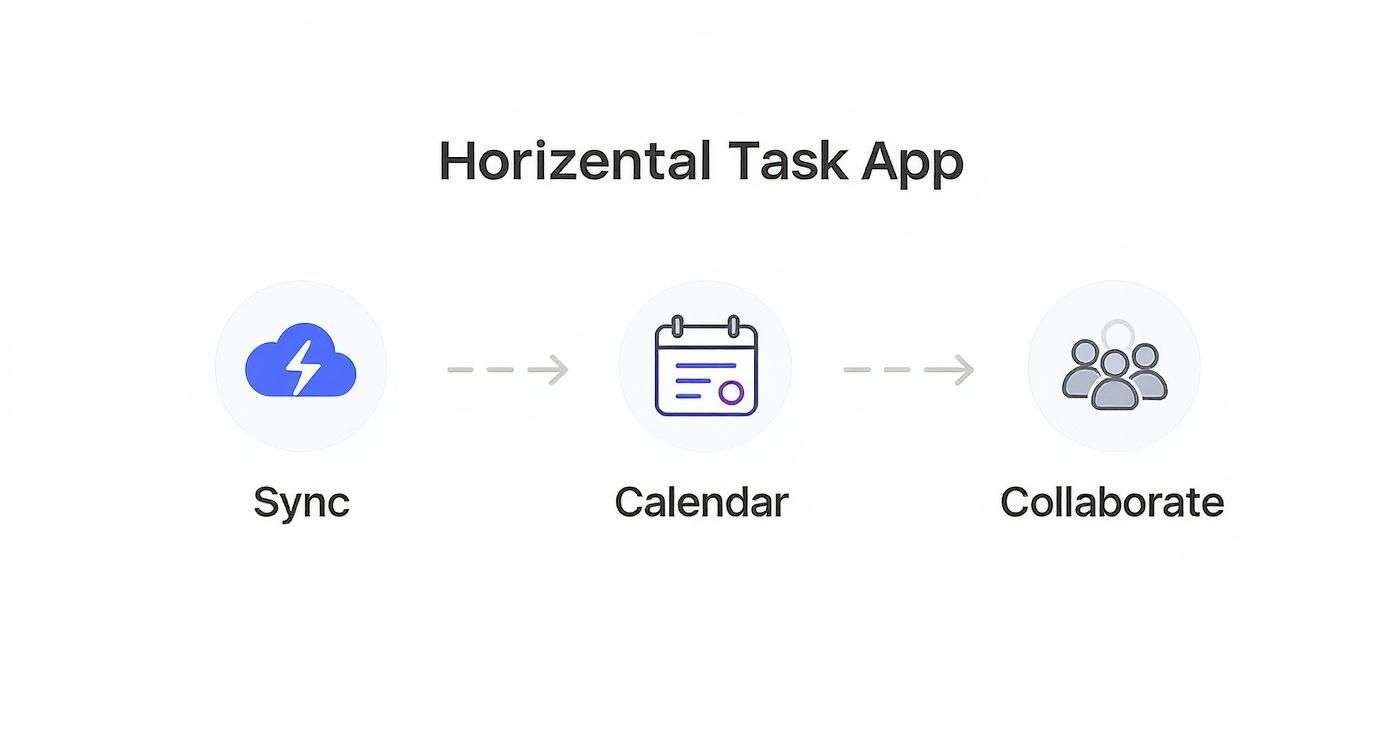 Horizental Task App

Sync

Calendar

Collaborate