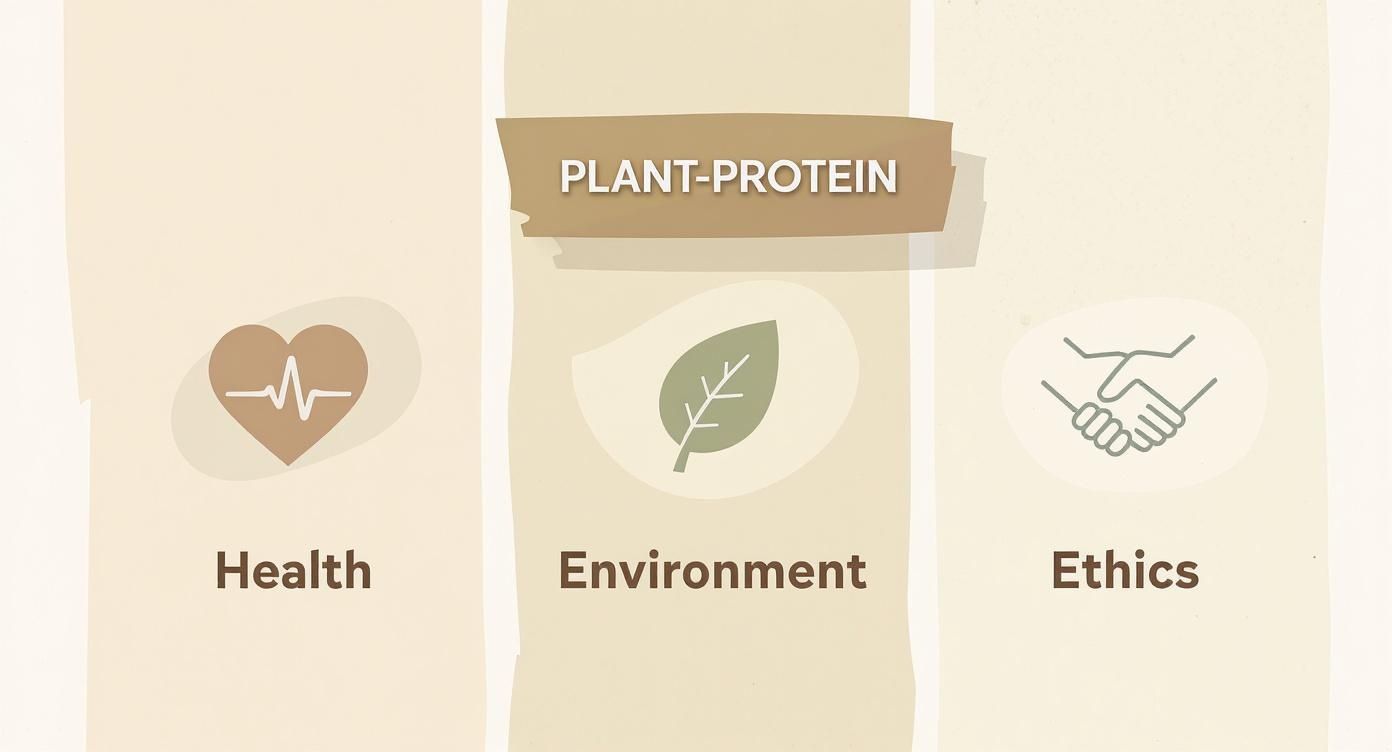 PLANT-PROTEIN

Health

Environment

Ethics