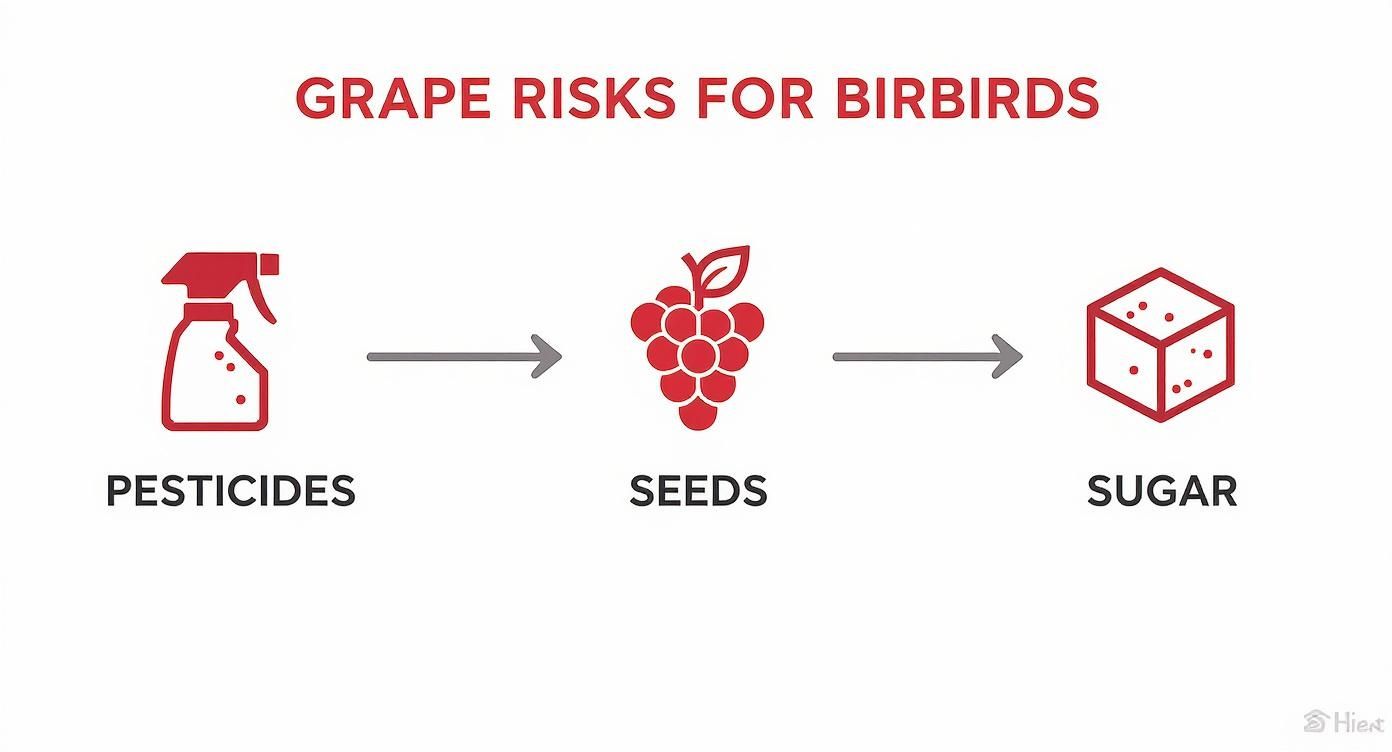 GRAPE RISKS FOR BIRBIRDS

PESTICIDES

SEEDS

SUGAR

Hiext