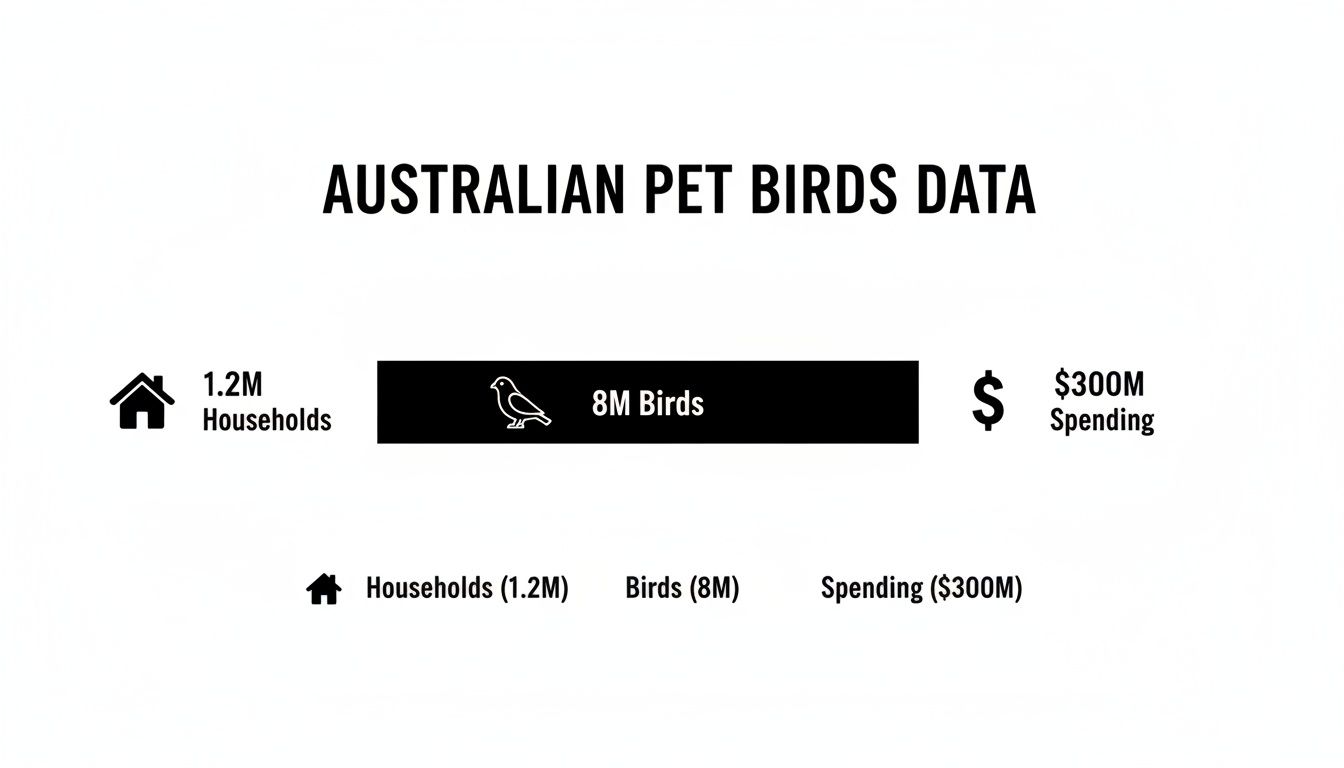 AUSTRALIAN PET BIRDS DATA

1.2M Households

8M Birds

$ $300M Spending

Households (1.2M) Birds (8M) Spending ($300M)