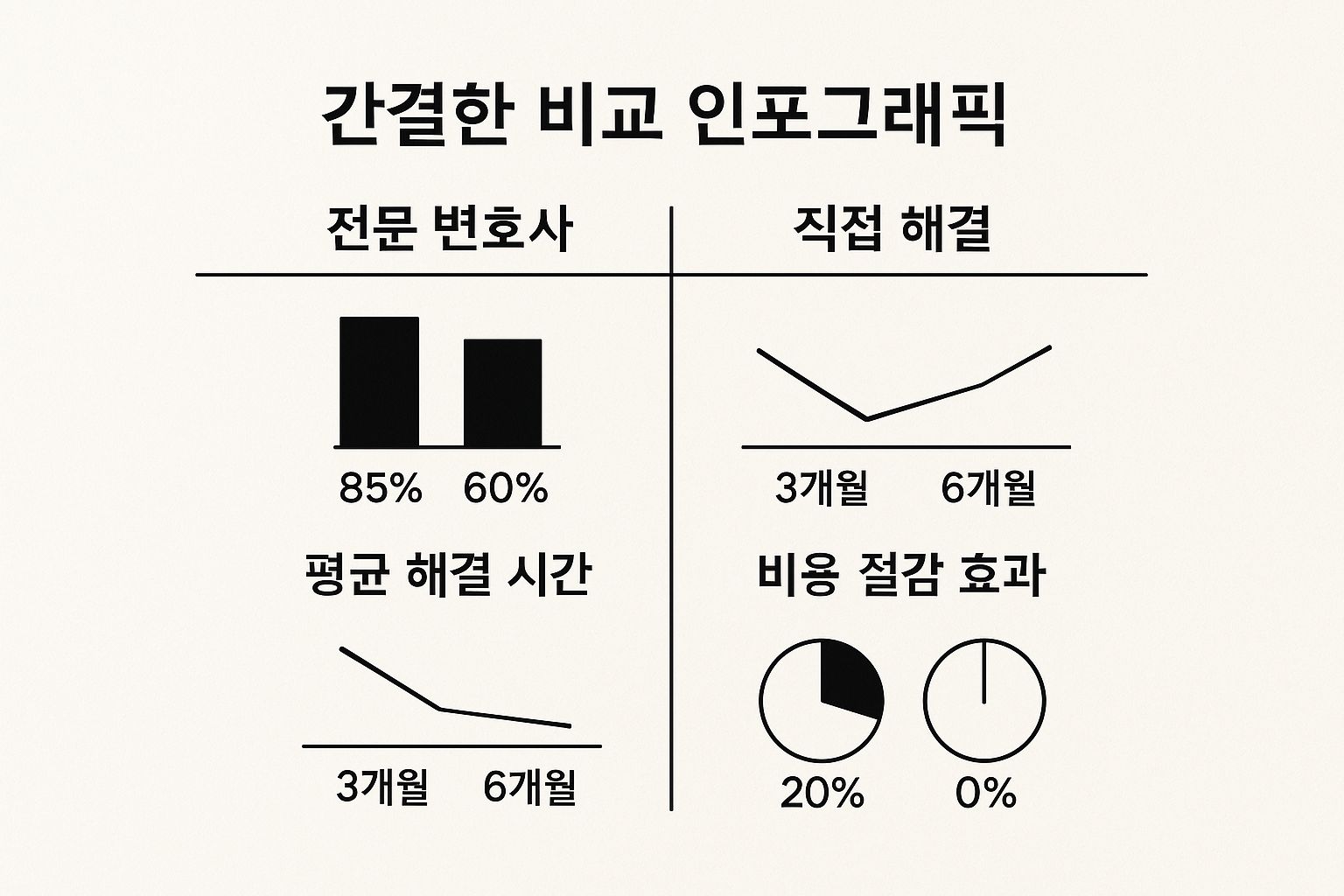 간결한 비교 인포그래픽

전문 변호사

85% 60%

평균 해결 시간

3개월 6개월

직접 해결

3개월 6개월

비용 절감 효과

20% 0%