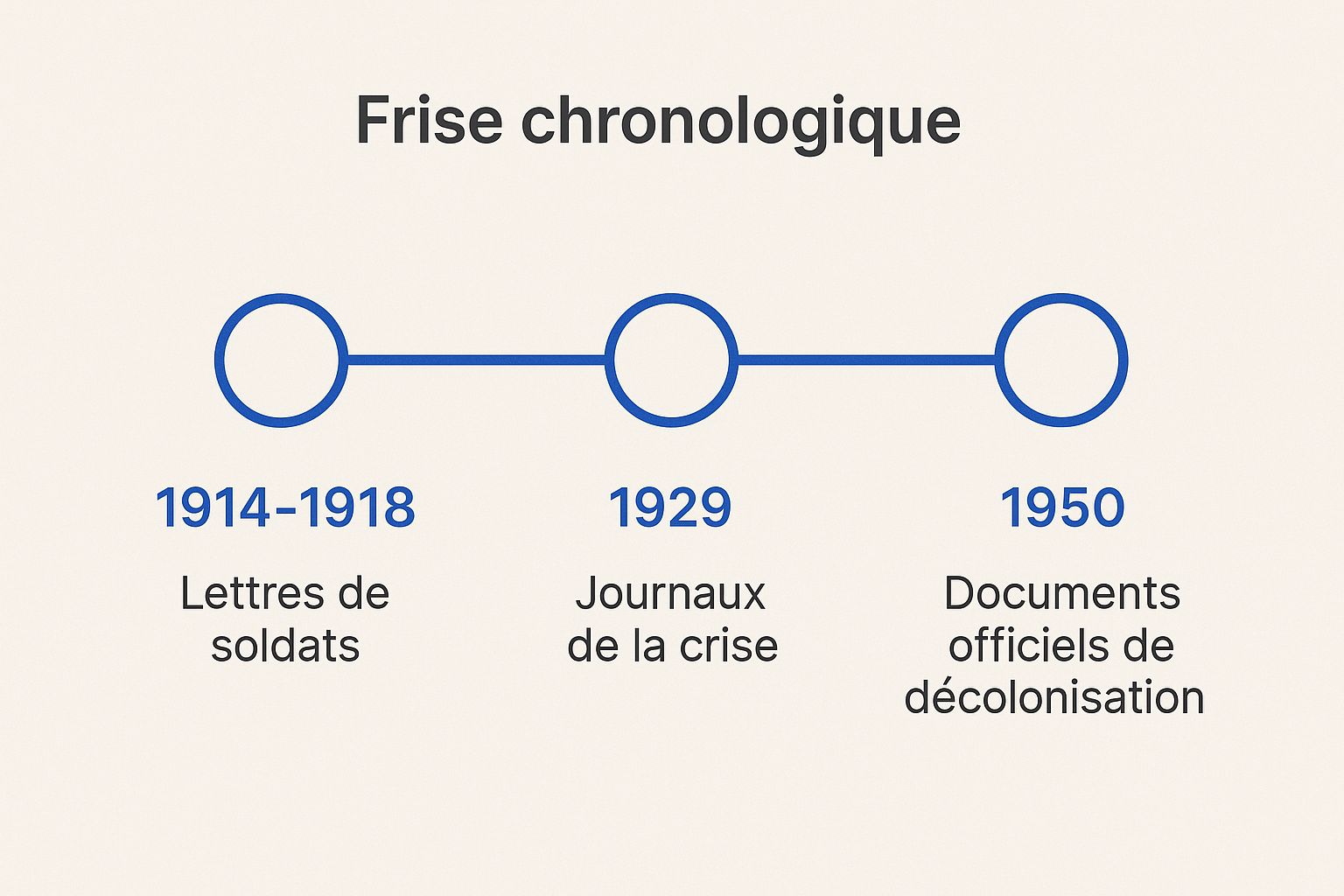 Frise chronologique

1914-1918

Lettres de soldats

1929

Journaux de la crise

1950

Documents officiels de décolonisation