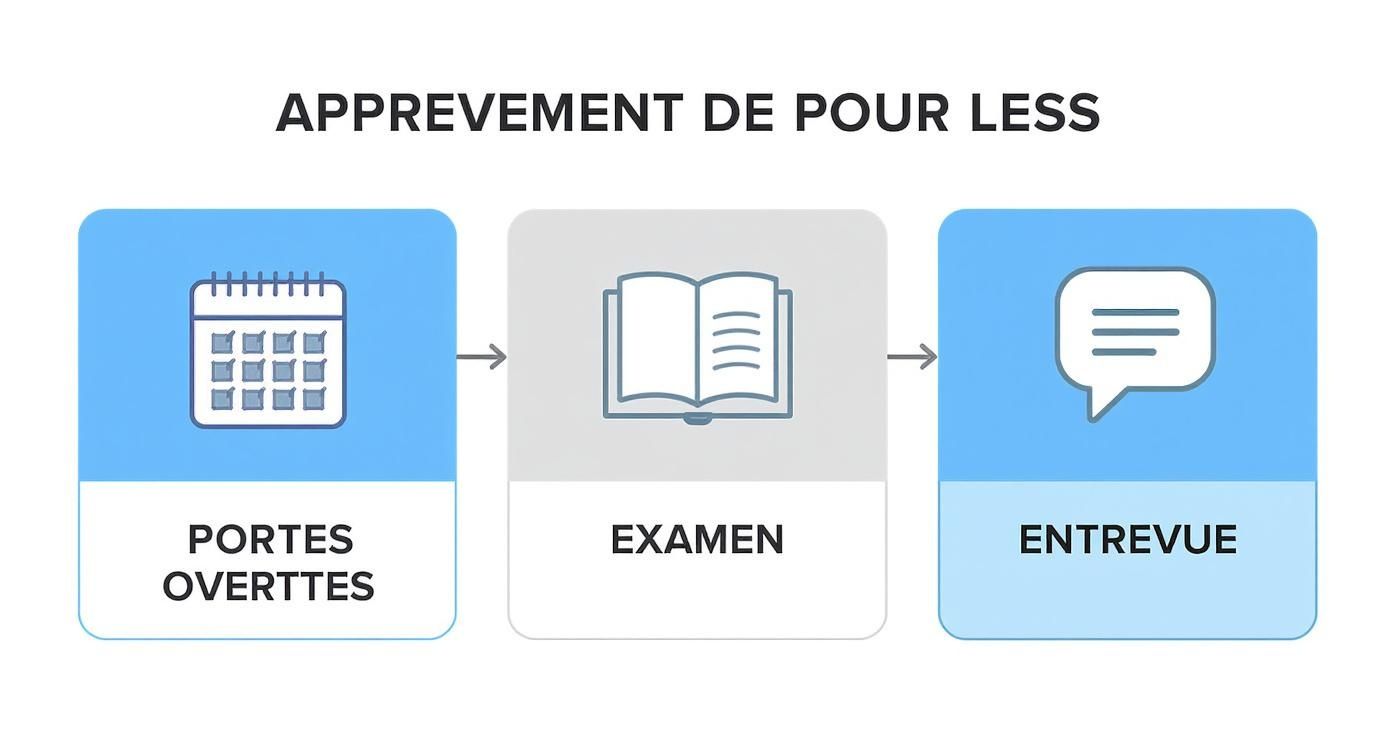 APPREVEMENT DE POUR LESS

PORTES OVERTTES

EXAMEN

ENTREVUE