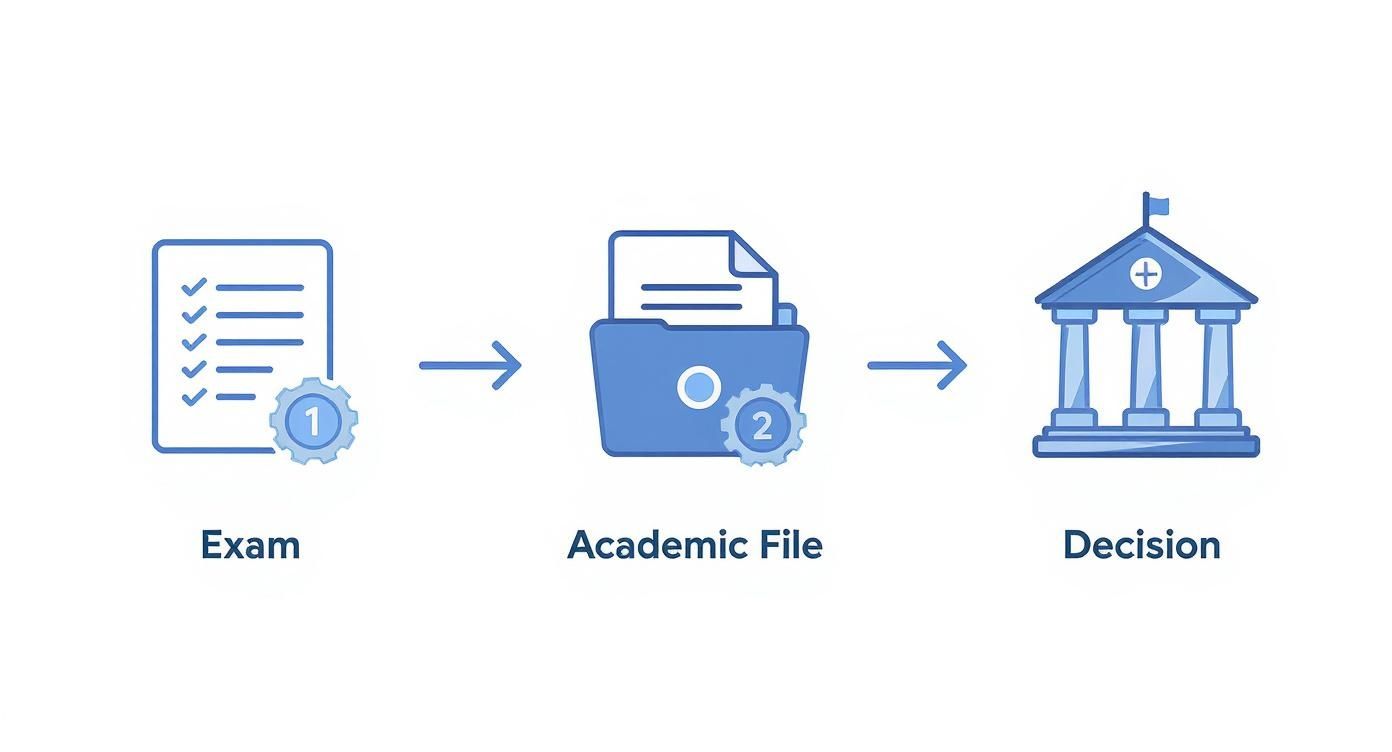 1

Exam

2

Academic File

Decision