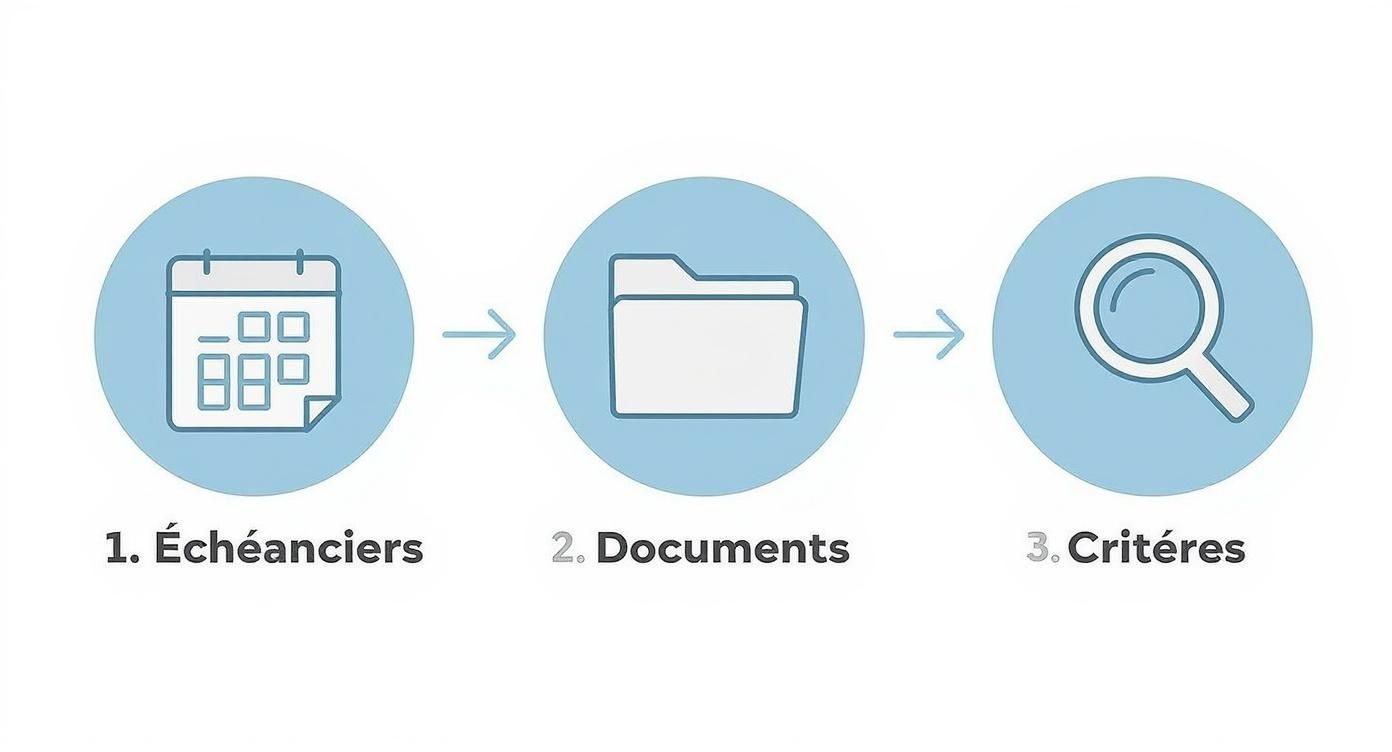 1. Échéanciers

2. Documents

3. Critéres