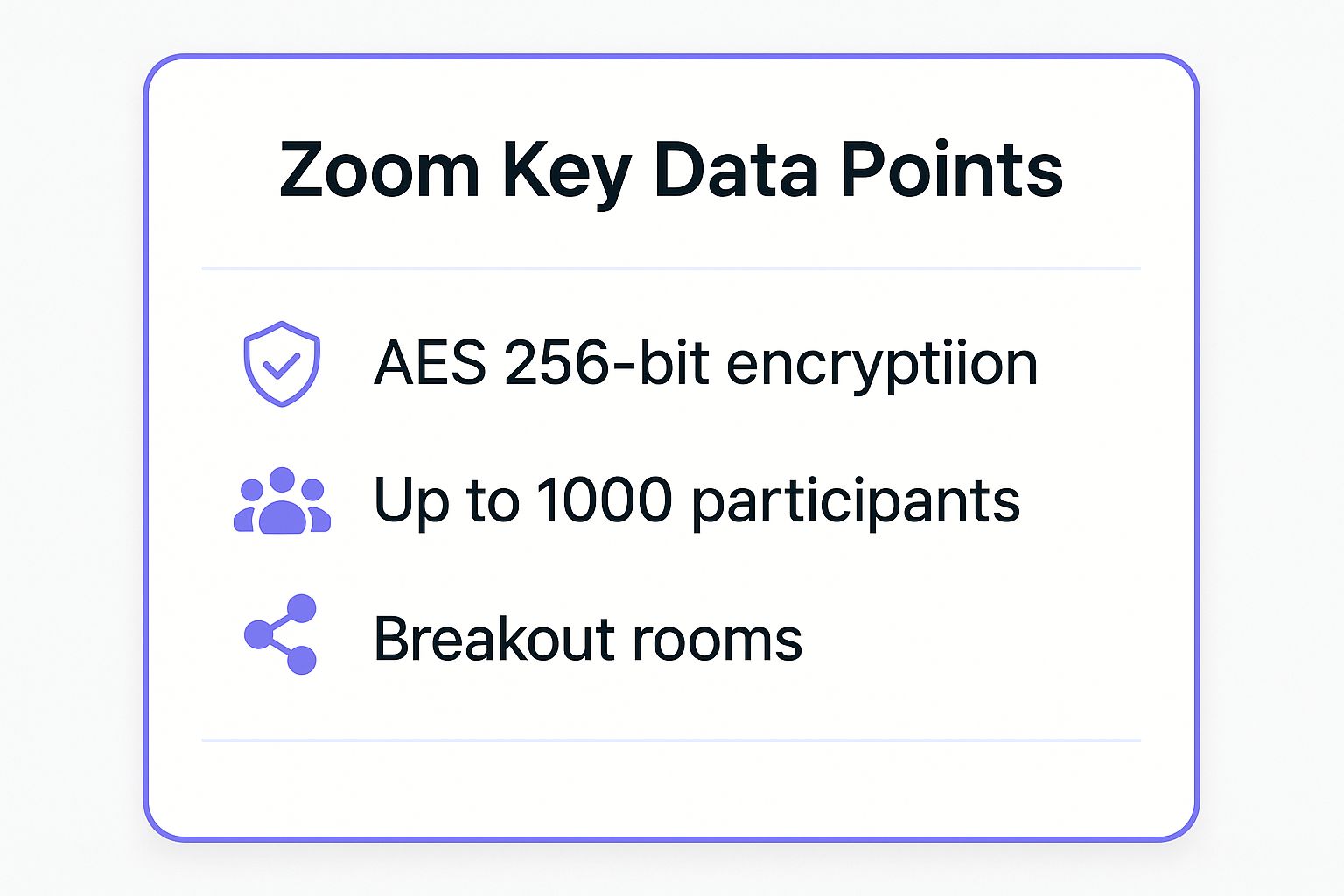 Zoom Key Data Points

AES 256-bit encryptiion

Up to 1000 participants

Breakout rooms