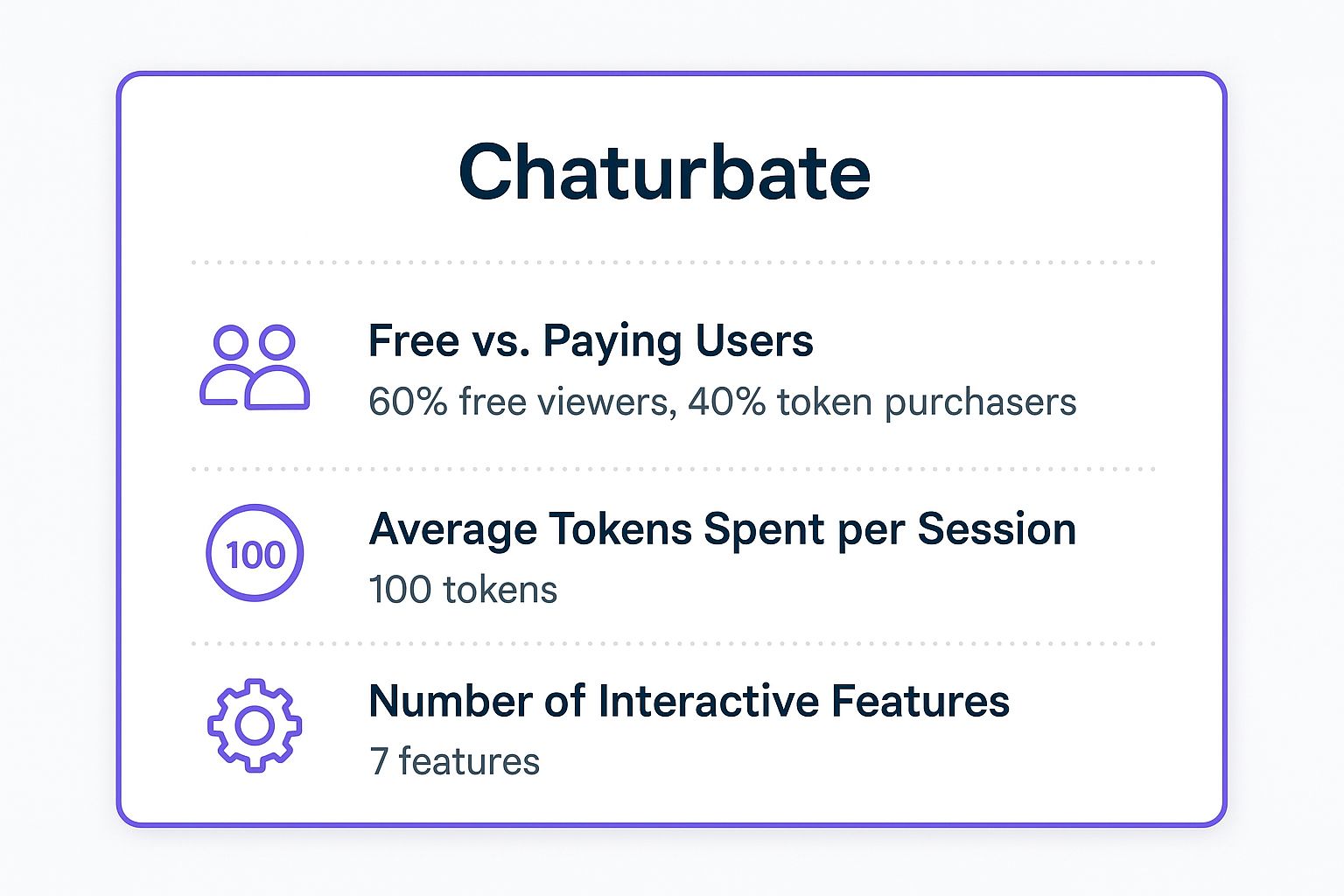 Chaturbate

Free vs. Paying Users
60% free viewers, 40% token purchasers

100

Average Tokens Spent per Session
100 tokens

Number of Interactive Features
7 features