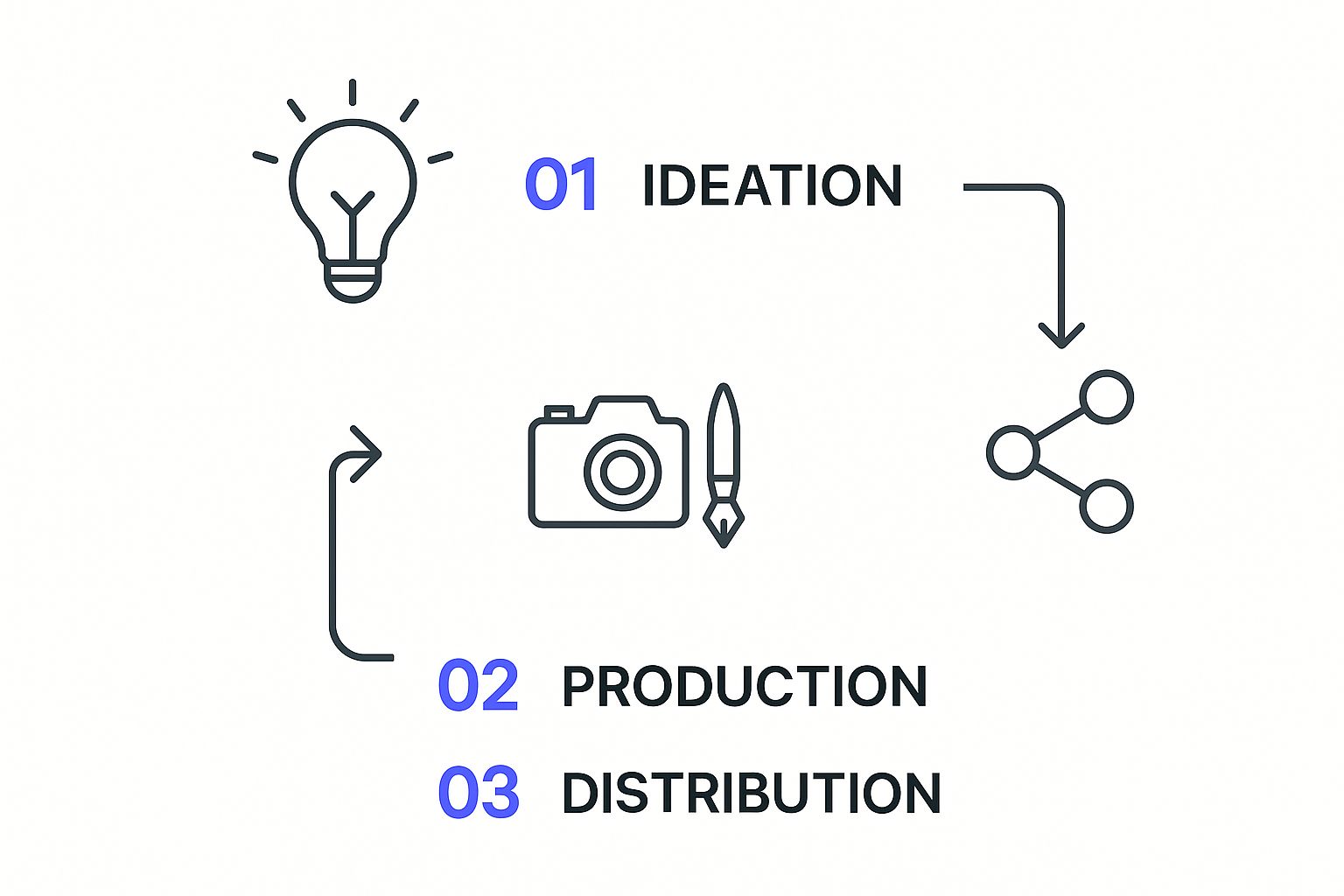 01 IDEATION

02 PRODUCTION

03 DISTRIBUTION