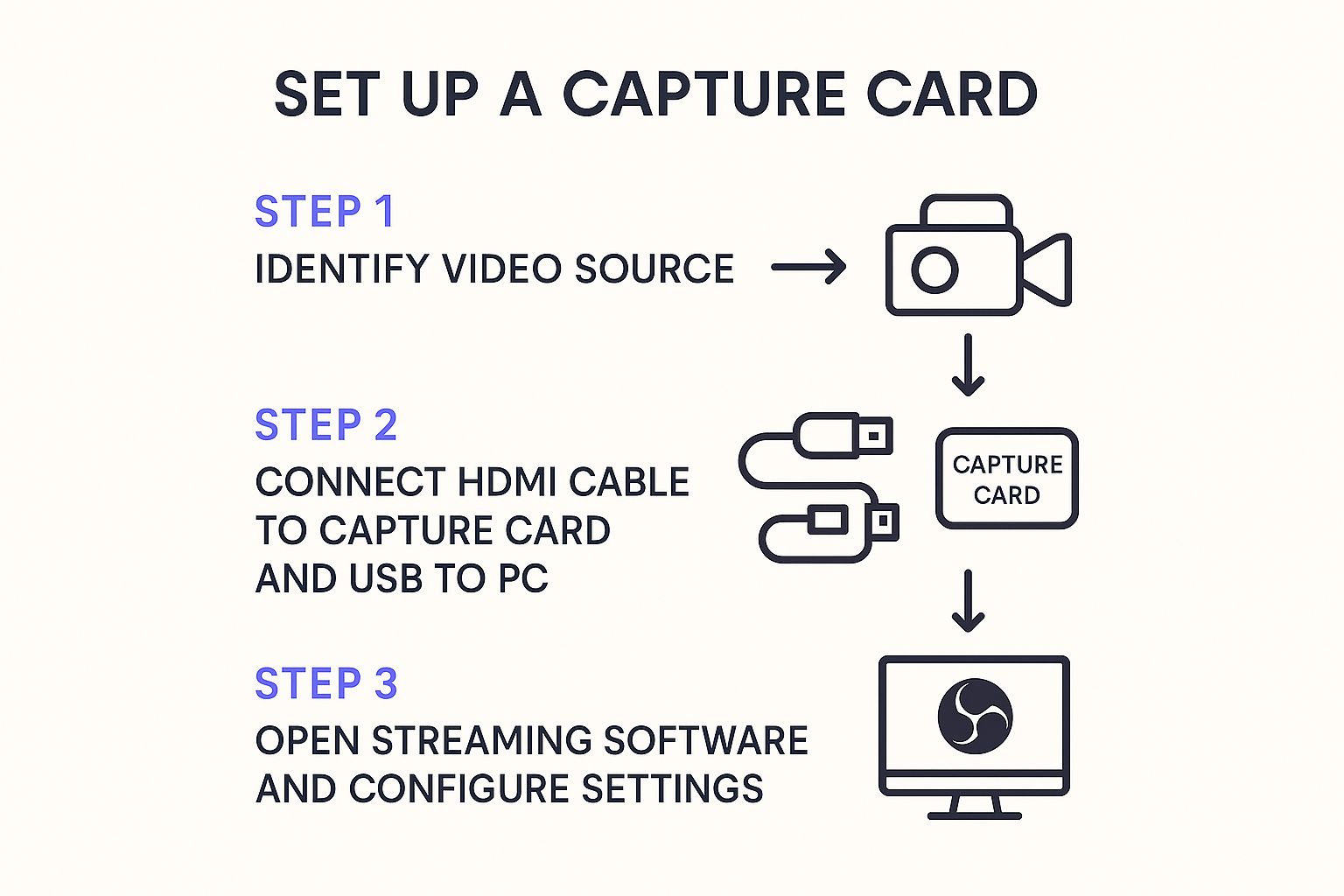 SET UP A CAPTURE CARD

STEP 1
IDENTIFY VIDEO SOURCE

STEP 2
CONNECT HDMI CABLE TO CAPTURE CARD AND USB TO PC

CAPTURE CARD

STEP 3
OPEN STREAMING SOFTWARE AND CONFIGURE SETTINGS