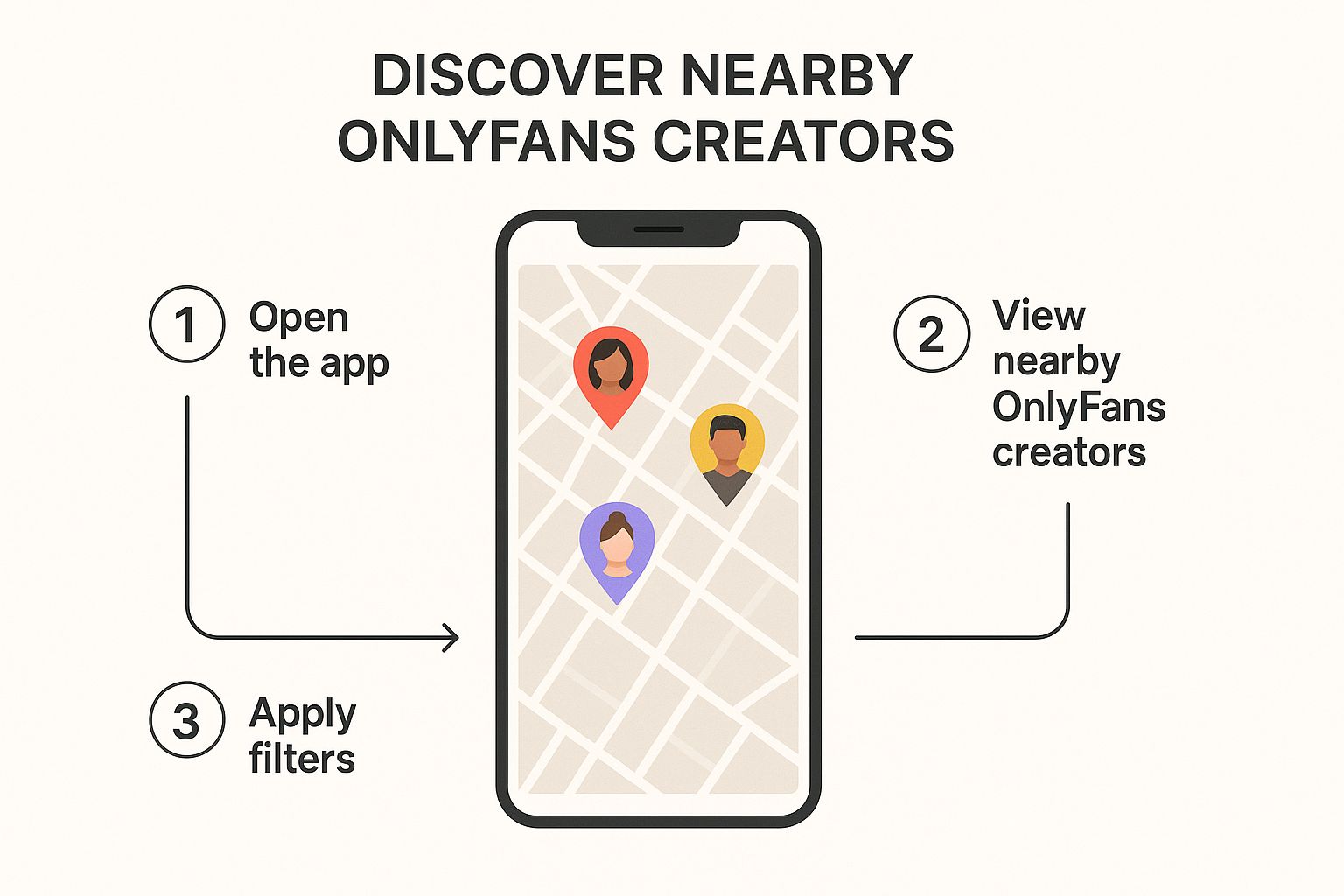 DISCOVER NEARBY ONLYFANS CREATORS

1 Open the app

2 View nearby OnlyFans creators

3 Apply filters