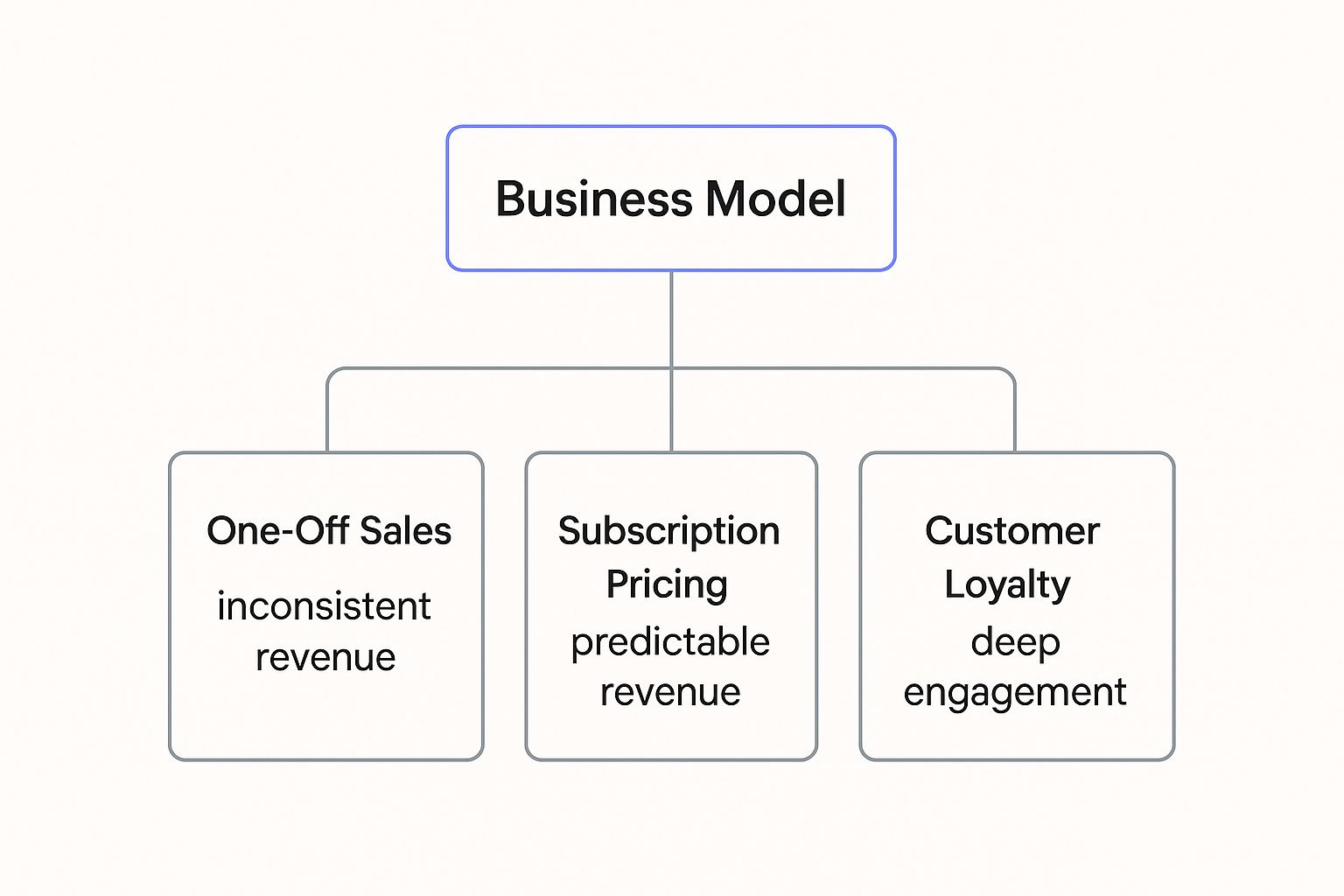 Business Model

One-Off Sales
inconsistent revenue

Subscription Pricing
predictable revenue

Customer Loyalty
deep engagement