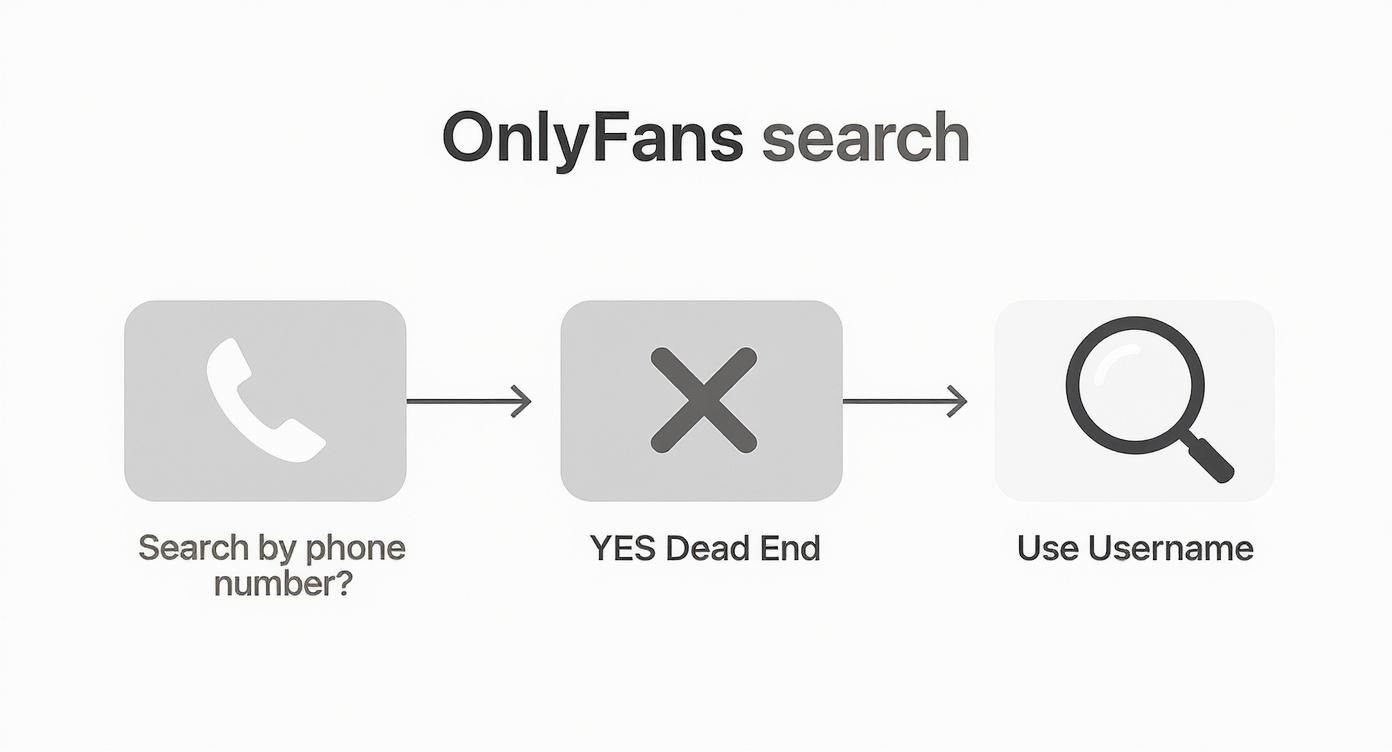 OnlyFans search

Search by phone number?

YES Dead End

Use Username