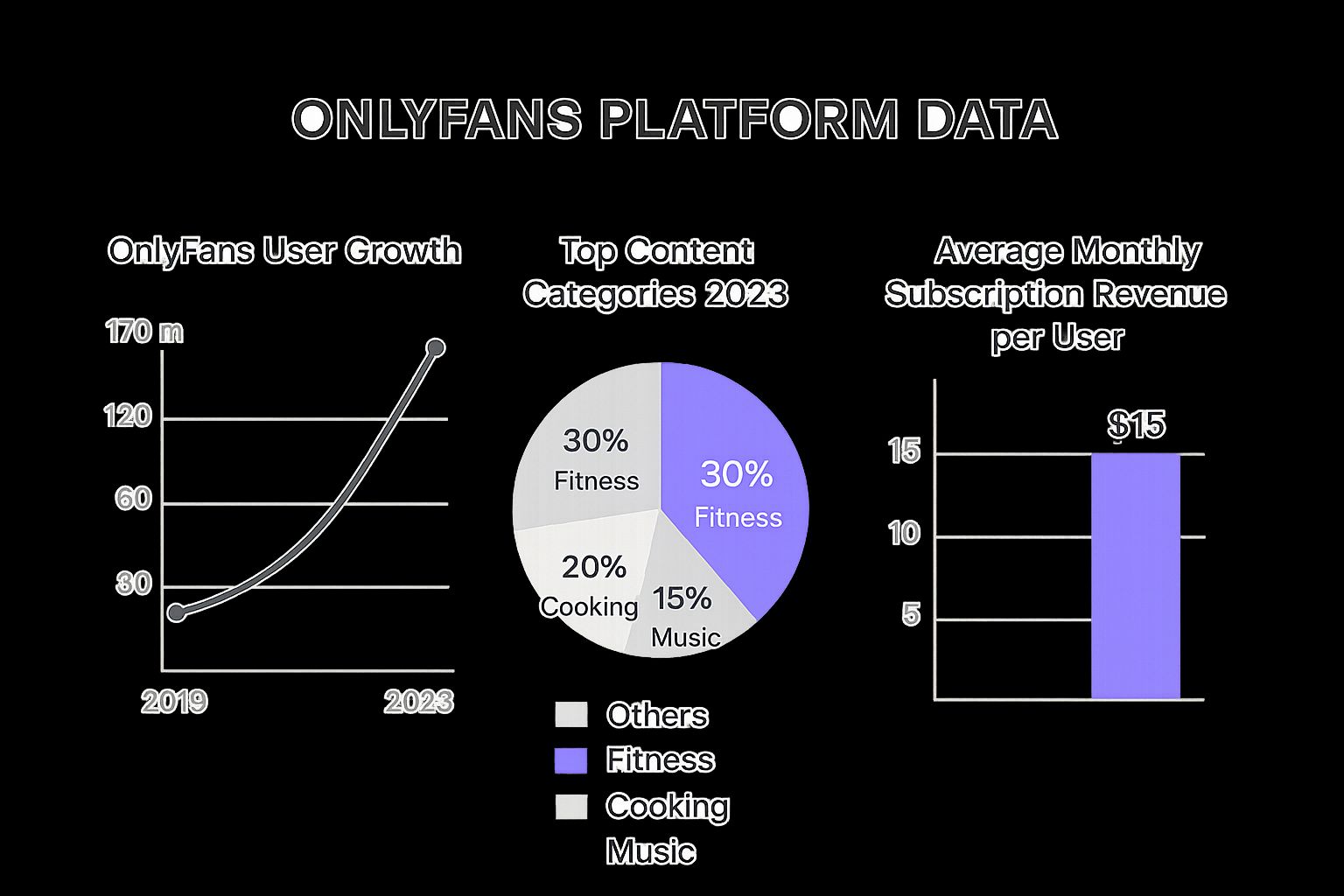 ONLYFANS PLATFORM DATA

OnlyFans User Growth

170 m
120
60
30
2019
2023

Top Content Categories 2023

30% Fitness
30% Fitness
20% Cooking
15% Music

Others
Fitness
Cooking
Music

Average Monthly Subscription Revenue per User

$15
15
10
5