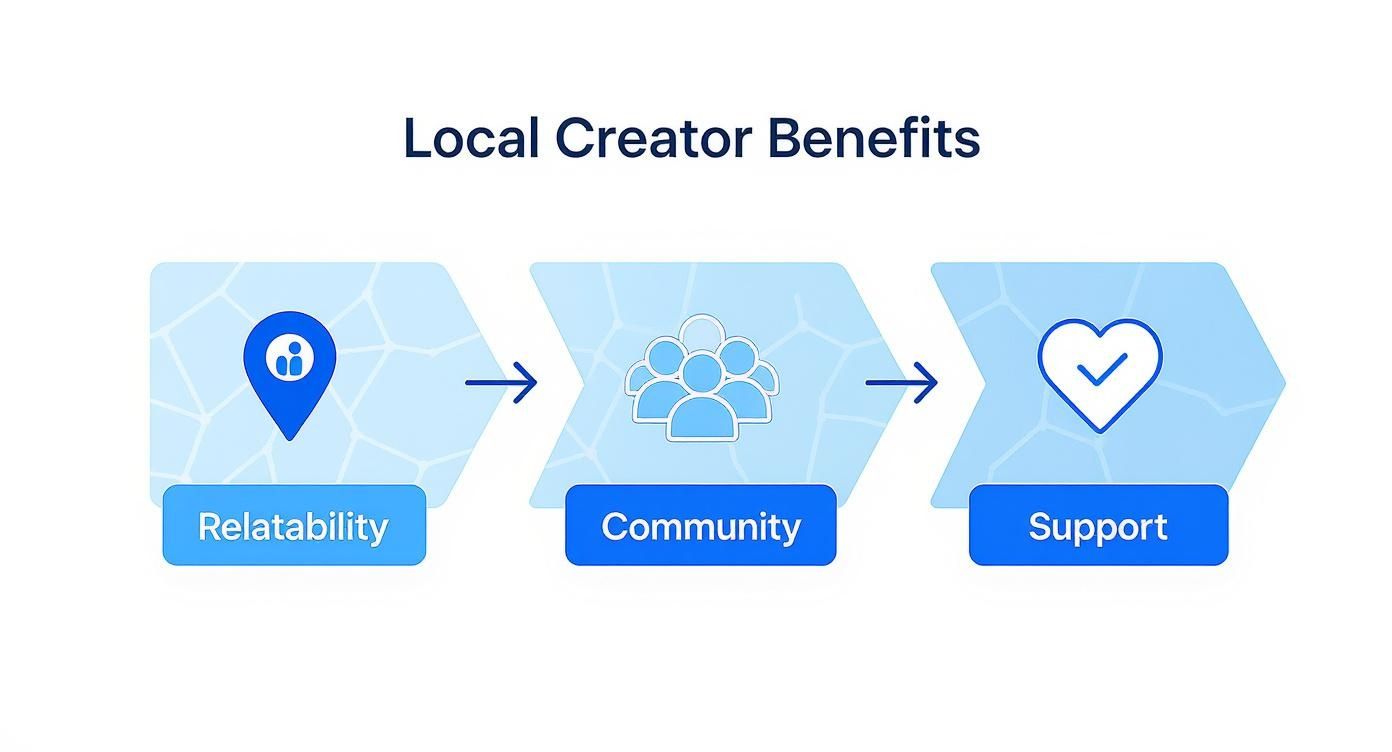 Local Creator Benefits

Relatability

Community

Support