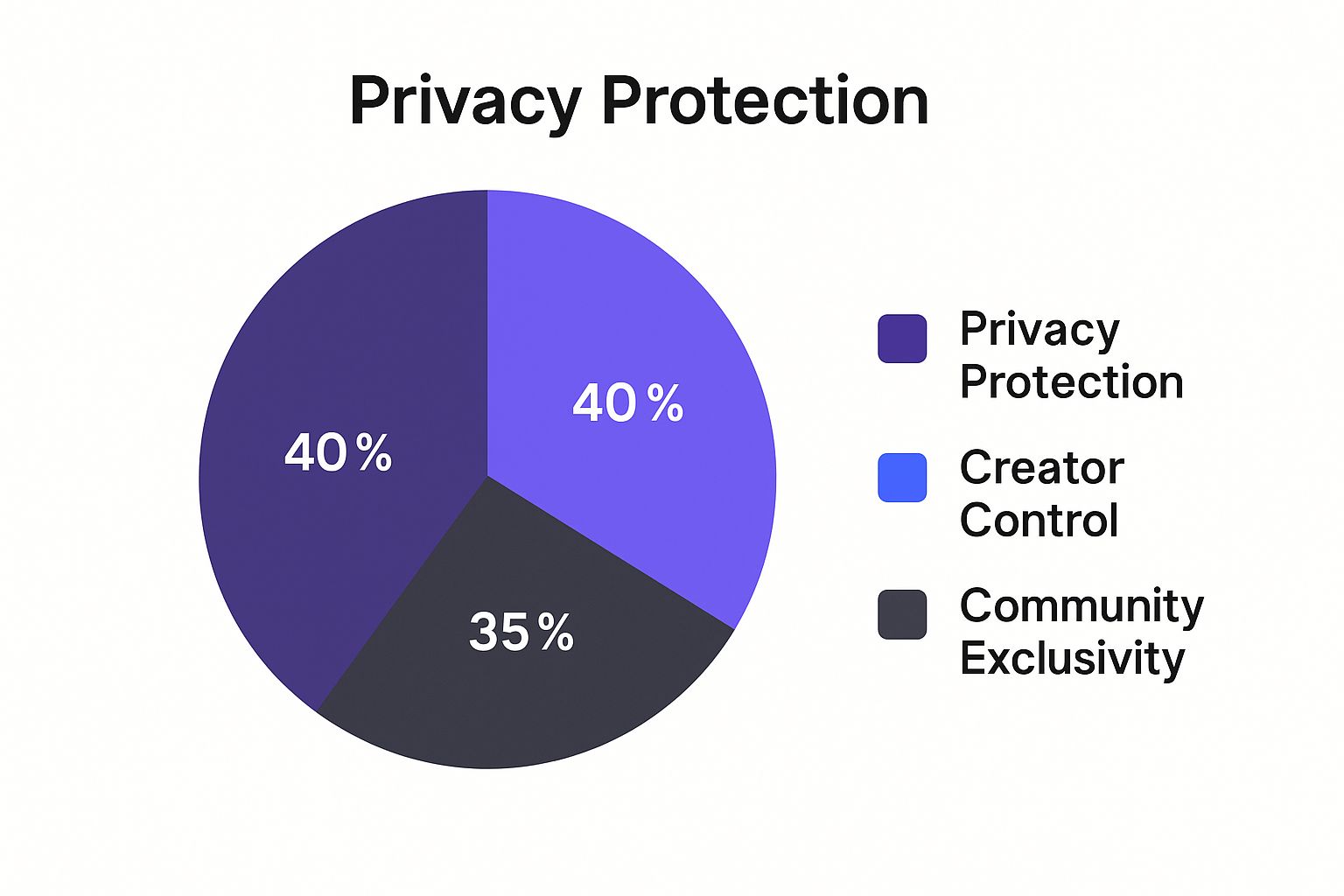 Privacy Protection

40%

40%

35%

Privacy Protection

Creator Control

Community Exclusivity