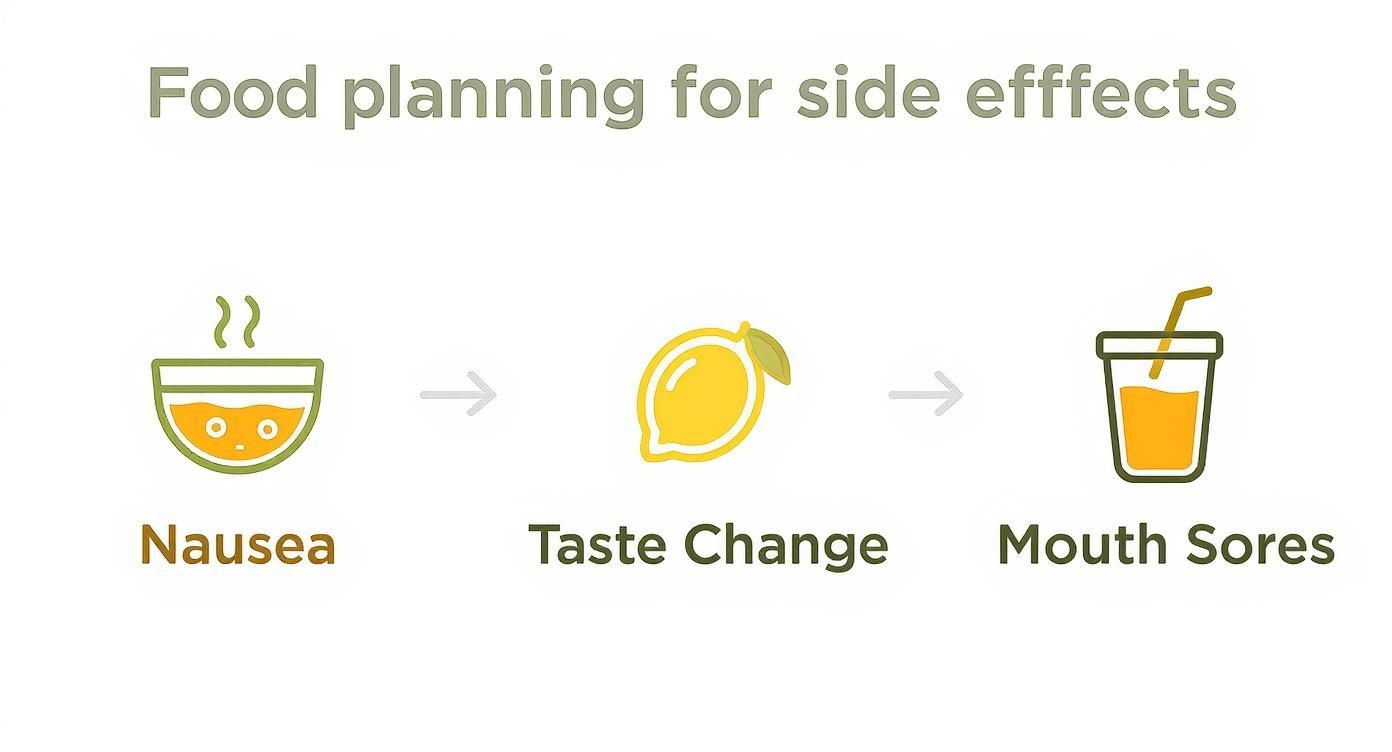 Food planning for side efffects

Nausea

Taste Change

Mouth Sores