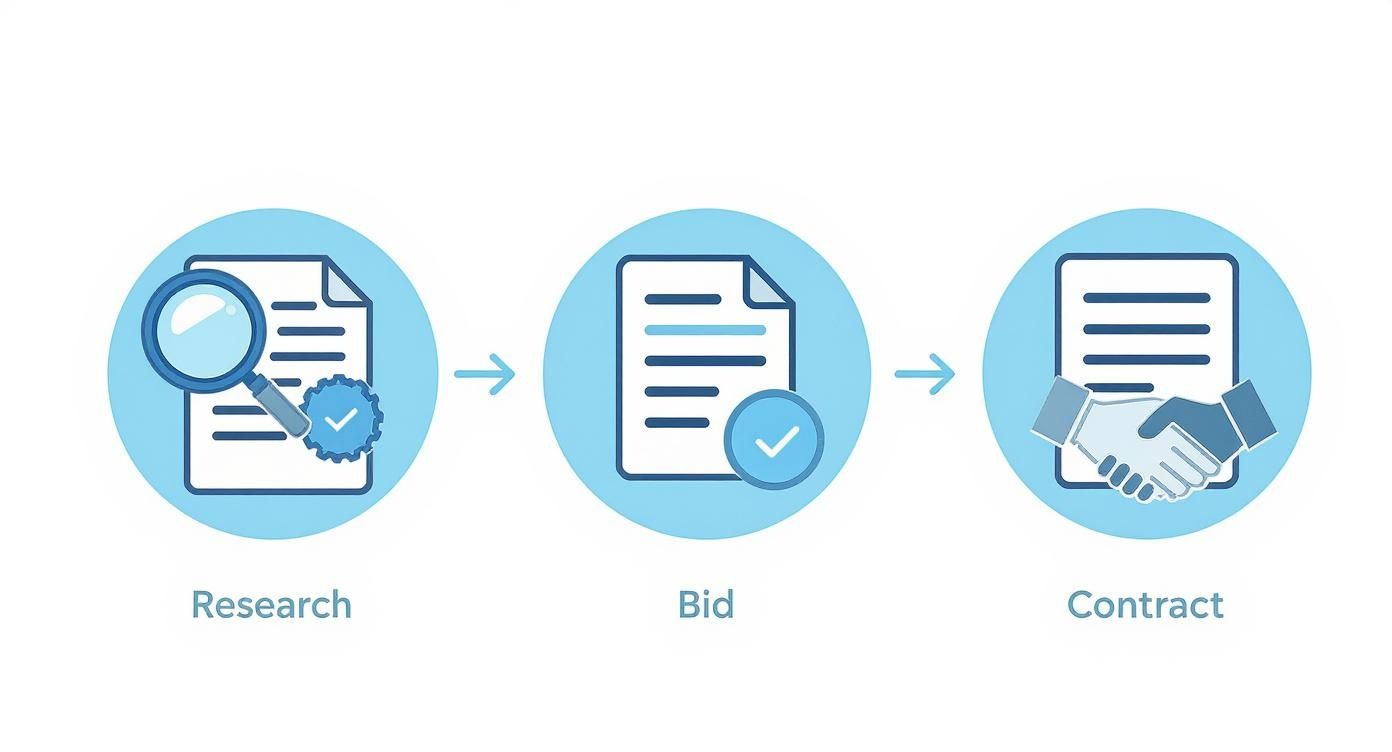 Research

Bid

Contract