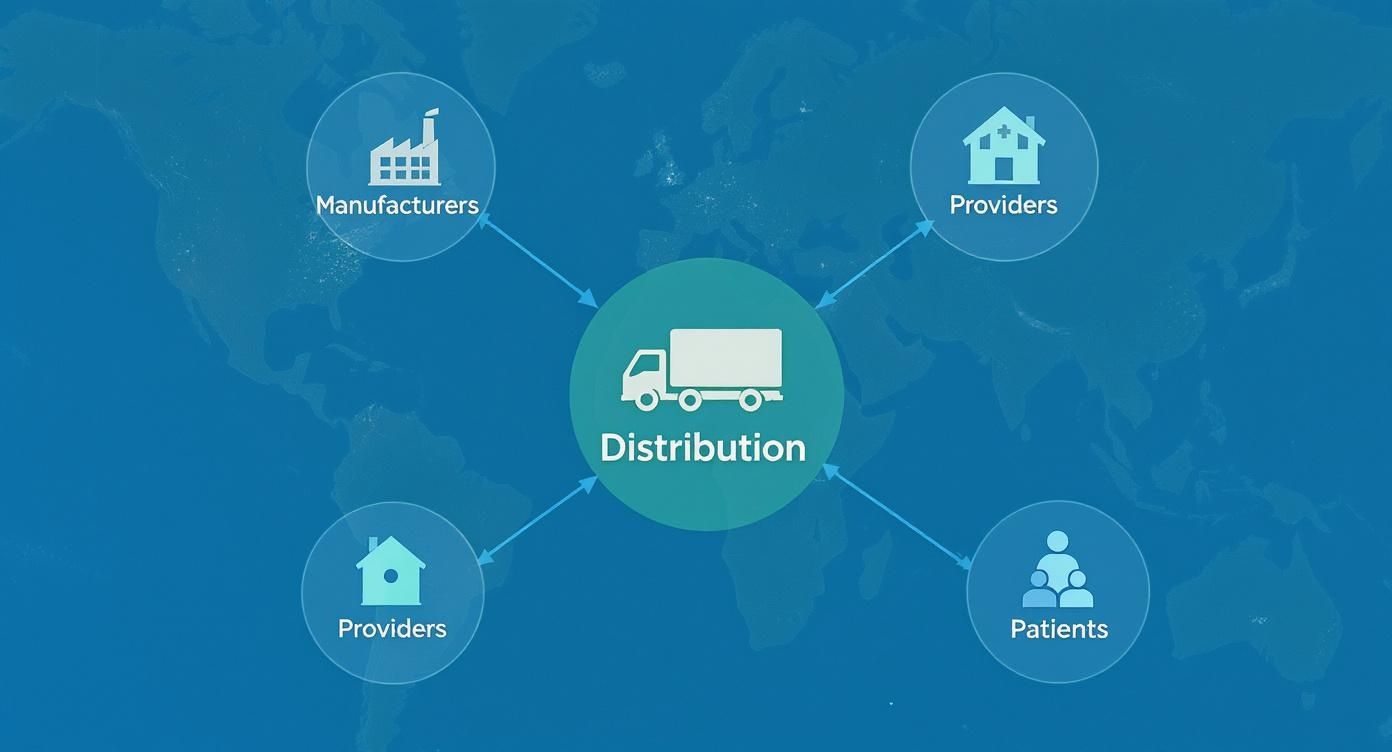 Manufacturers

Providers

Distribution

Providers

Patients