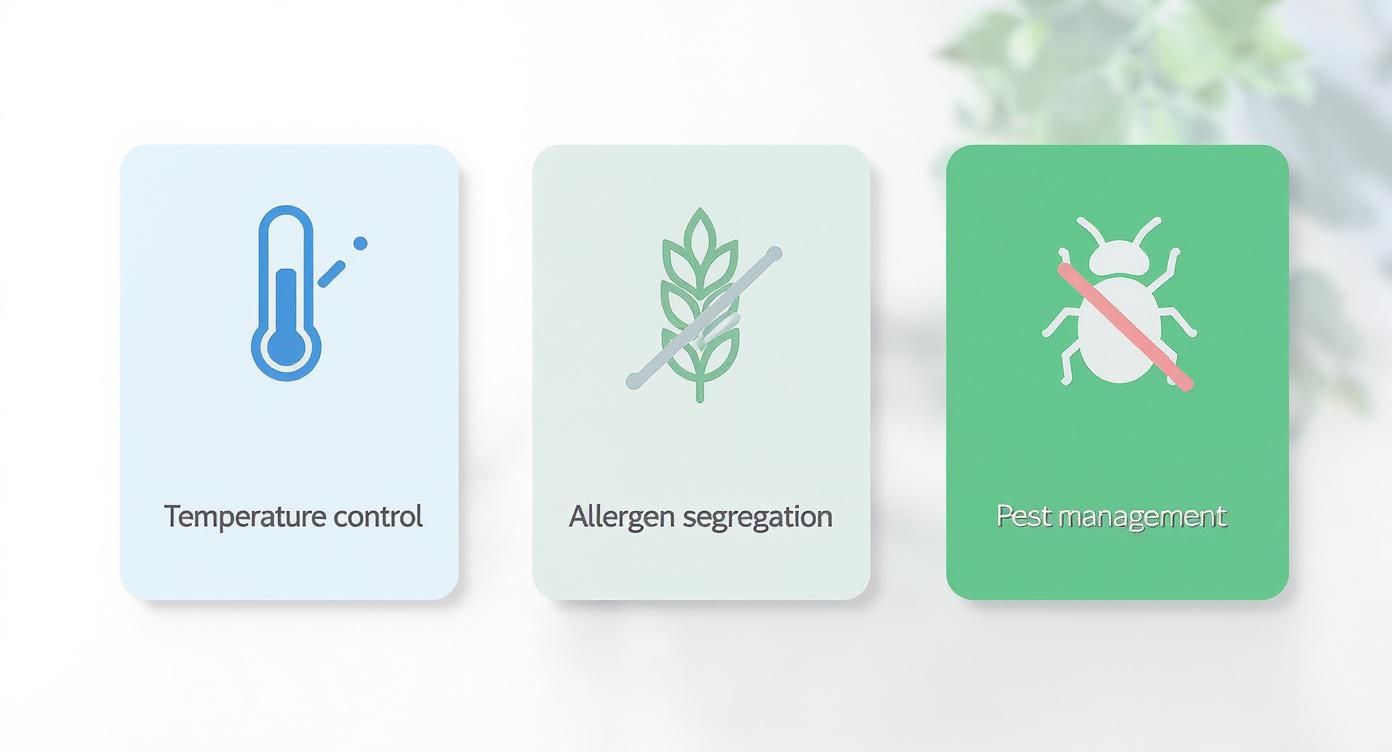 Temperature control

Allergen segregation

Pest management