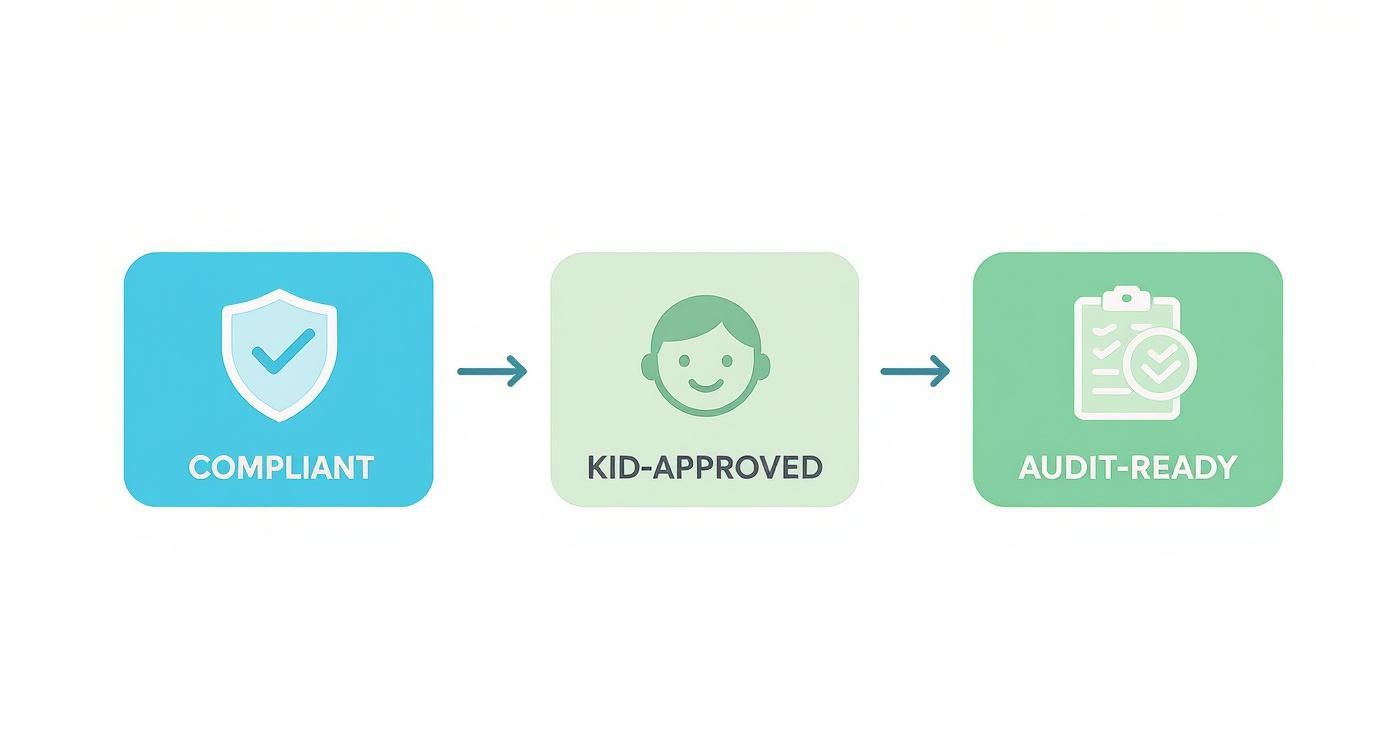 COMPLIANT

KID-APPROVED

AUDIT-READY