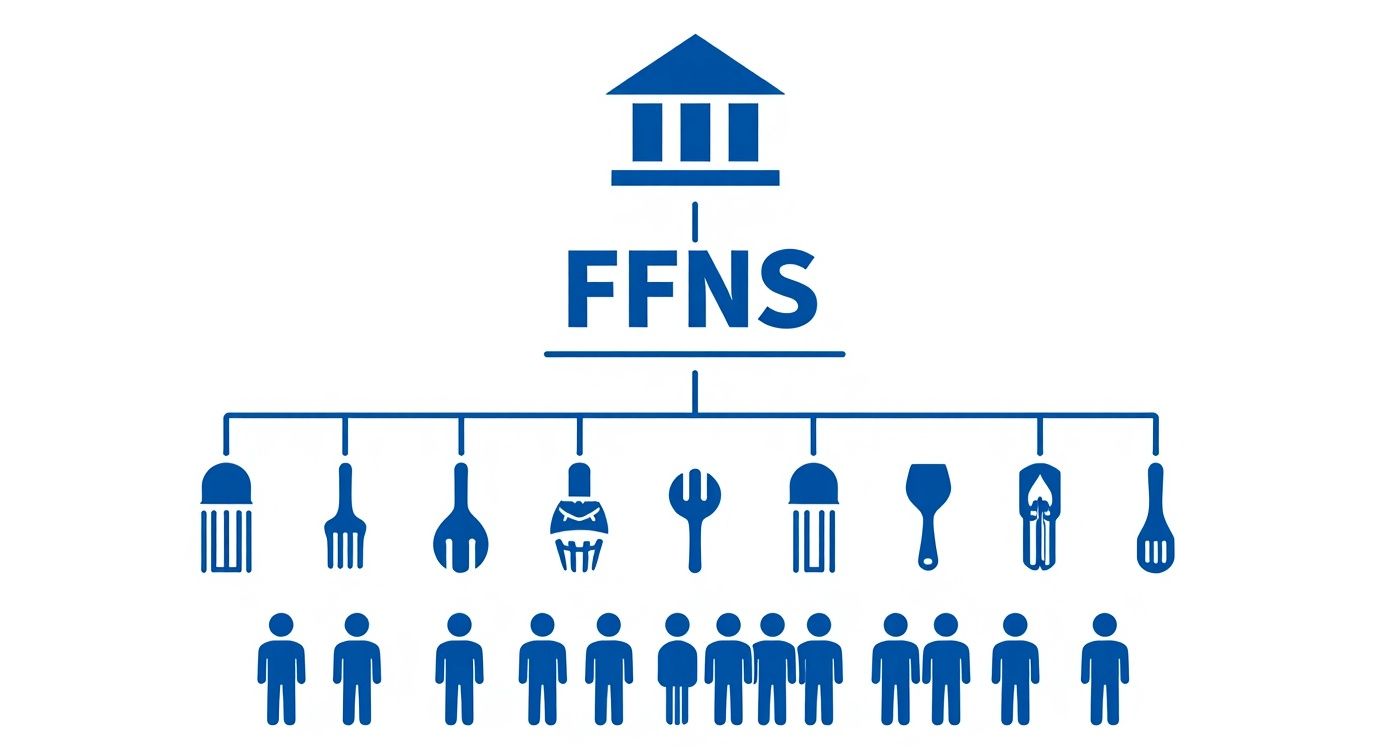 FFNS