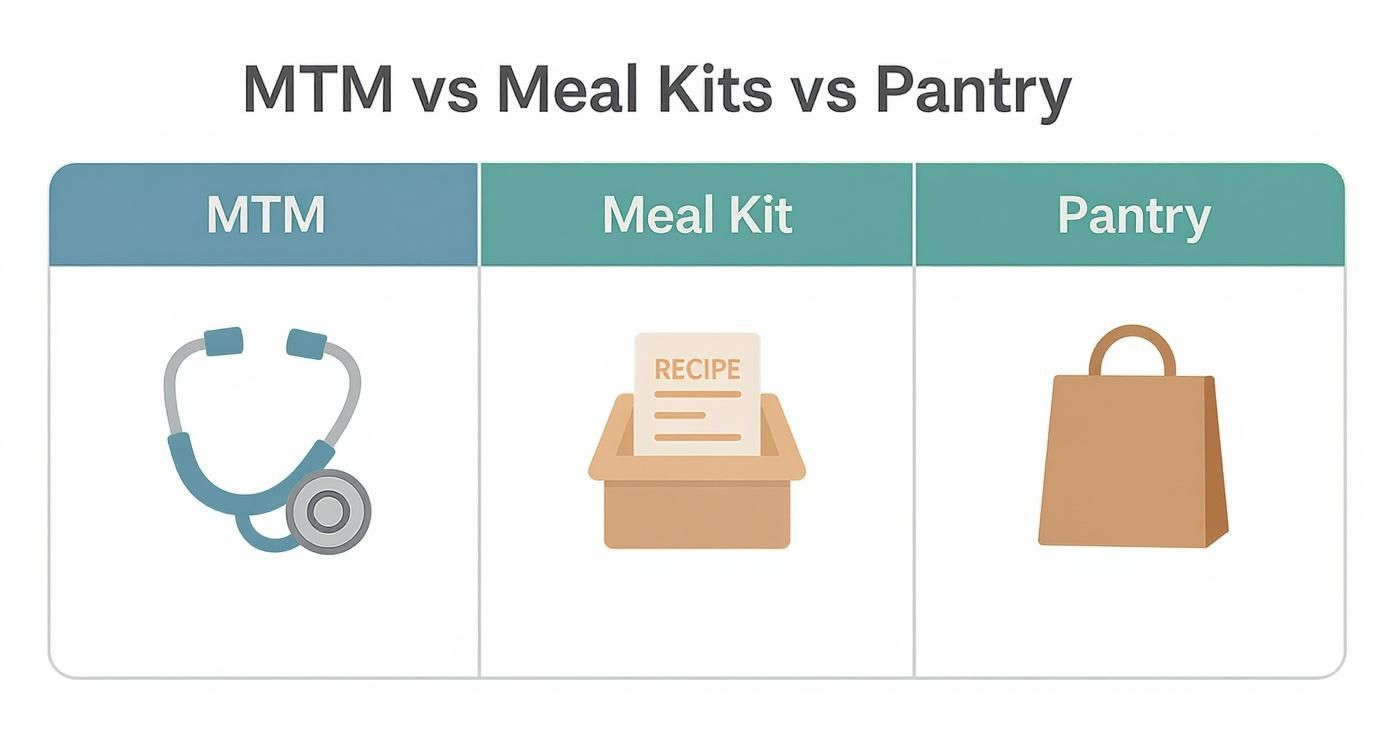 MTM vs Meal Kits vs Pantry

| MTM | Meal Kit | Pantry |
|---|---|---|
| | RECIPE | |