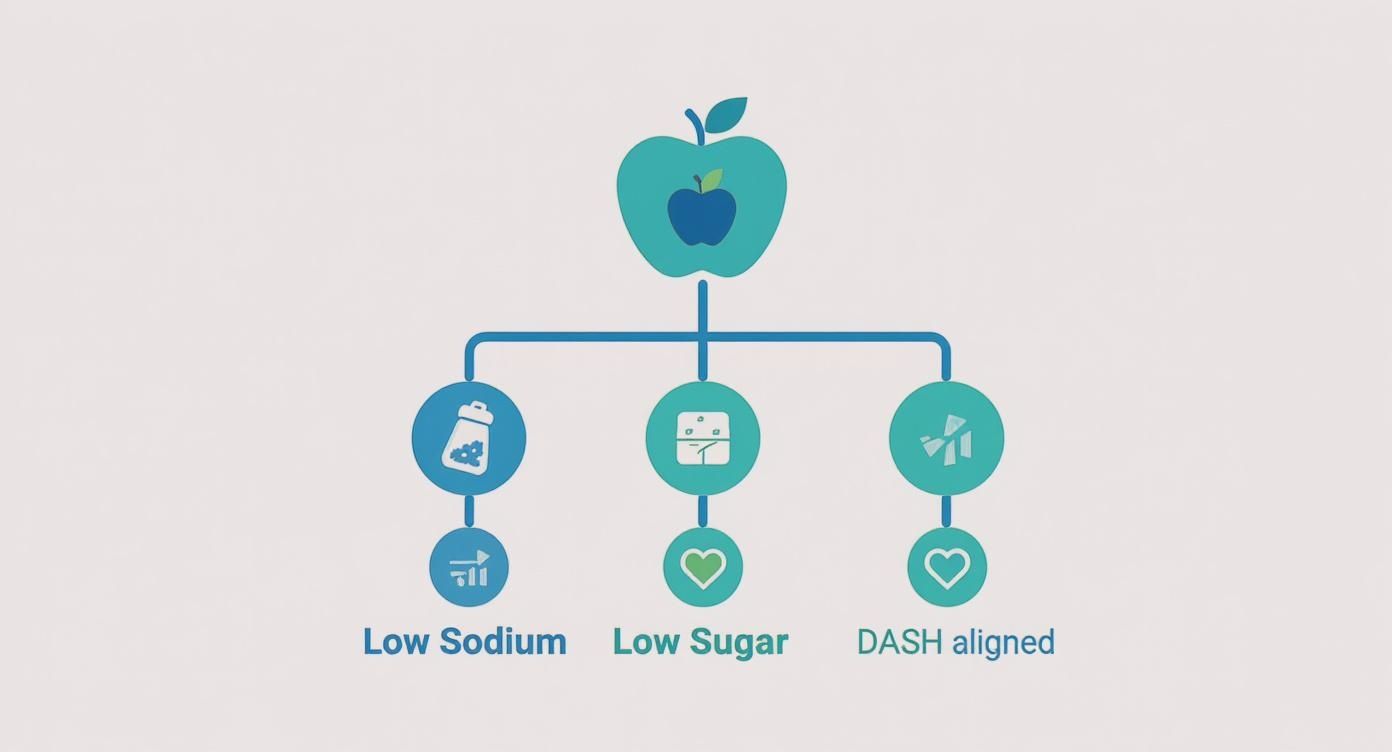 Low Sodium

Low Sugar

DASH aligned