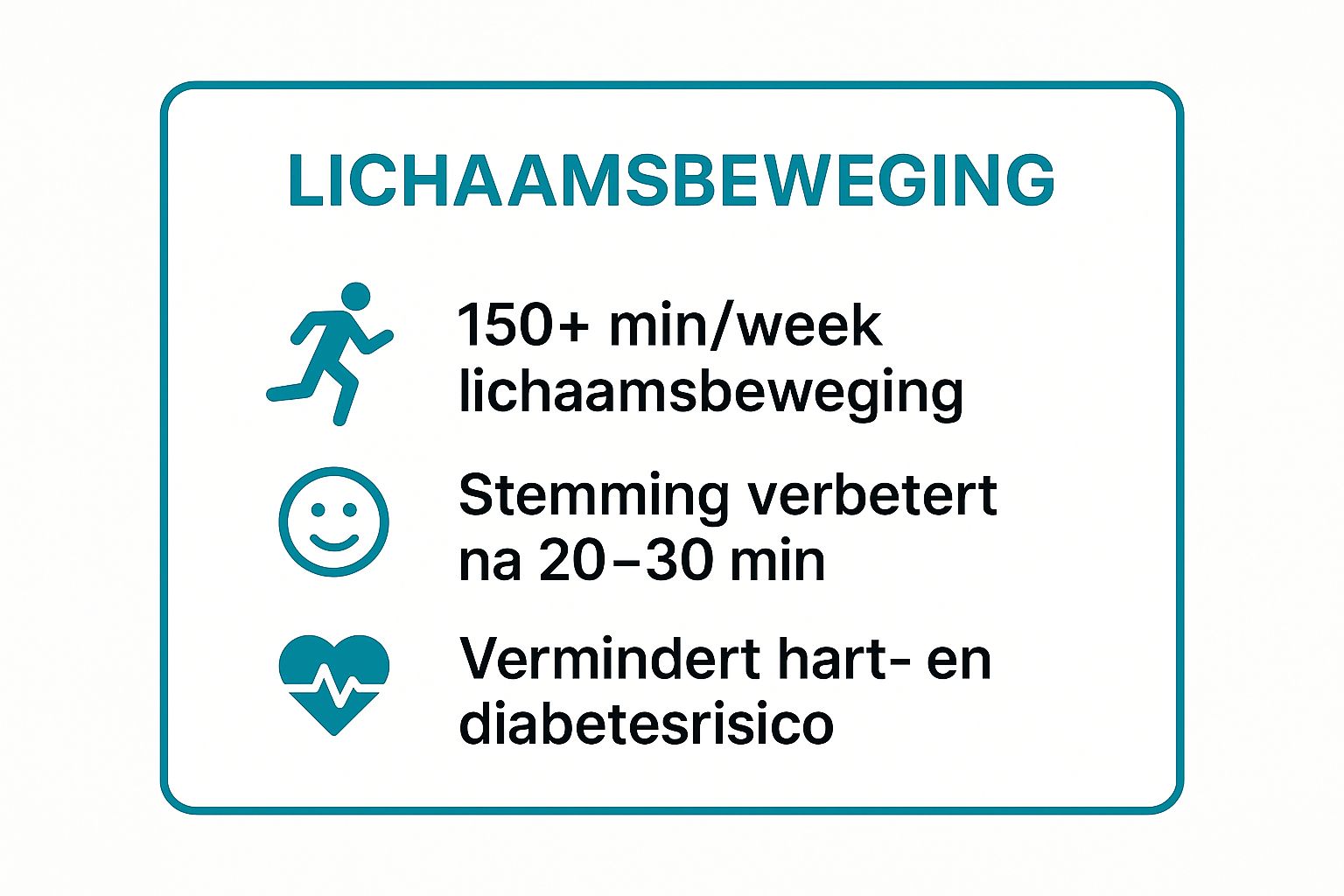 LICHAAMSBEWEGING

150+ min/week lichaamsbeweging

Stemming verbetert na 20–30 min

Vermindert hart- en diabetesrisico