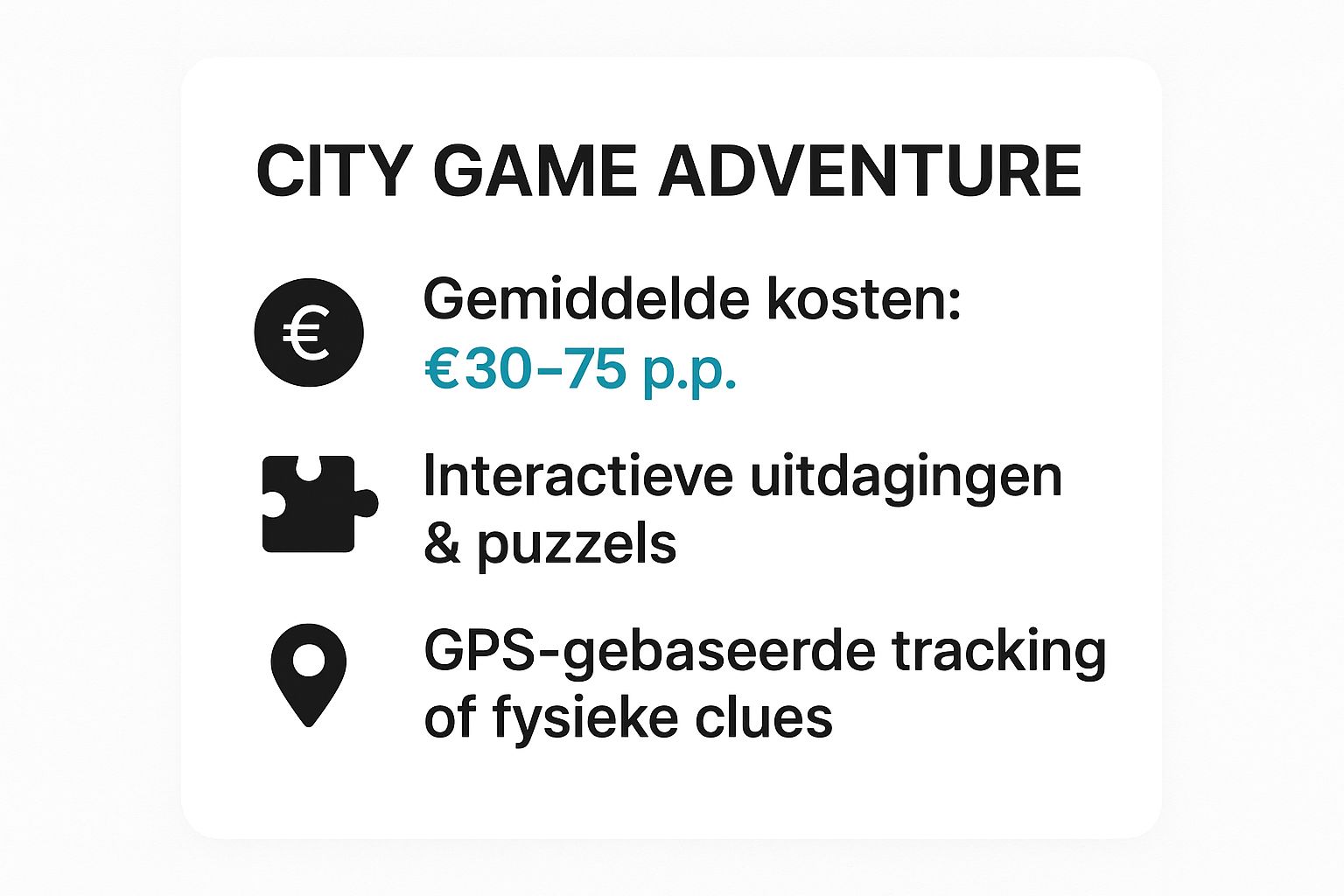 CITY GAME ADVENTURE

€

Gemiddelde kosten: €30–75 p.p.

Interactieve uitdagingen & puzzels

GPS-gebaseerde tracking of fysieke clues