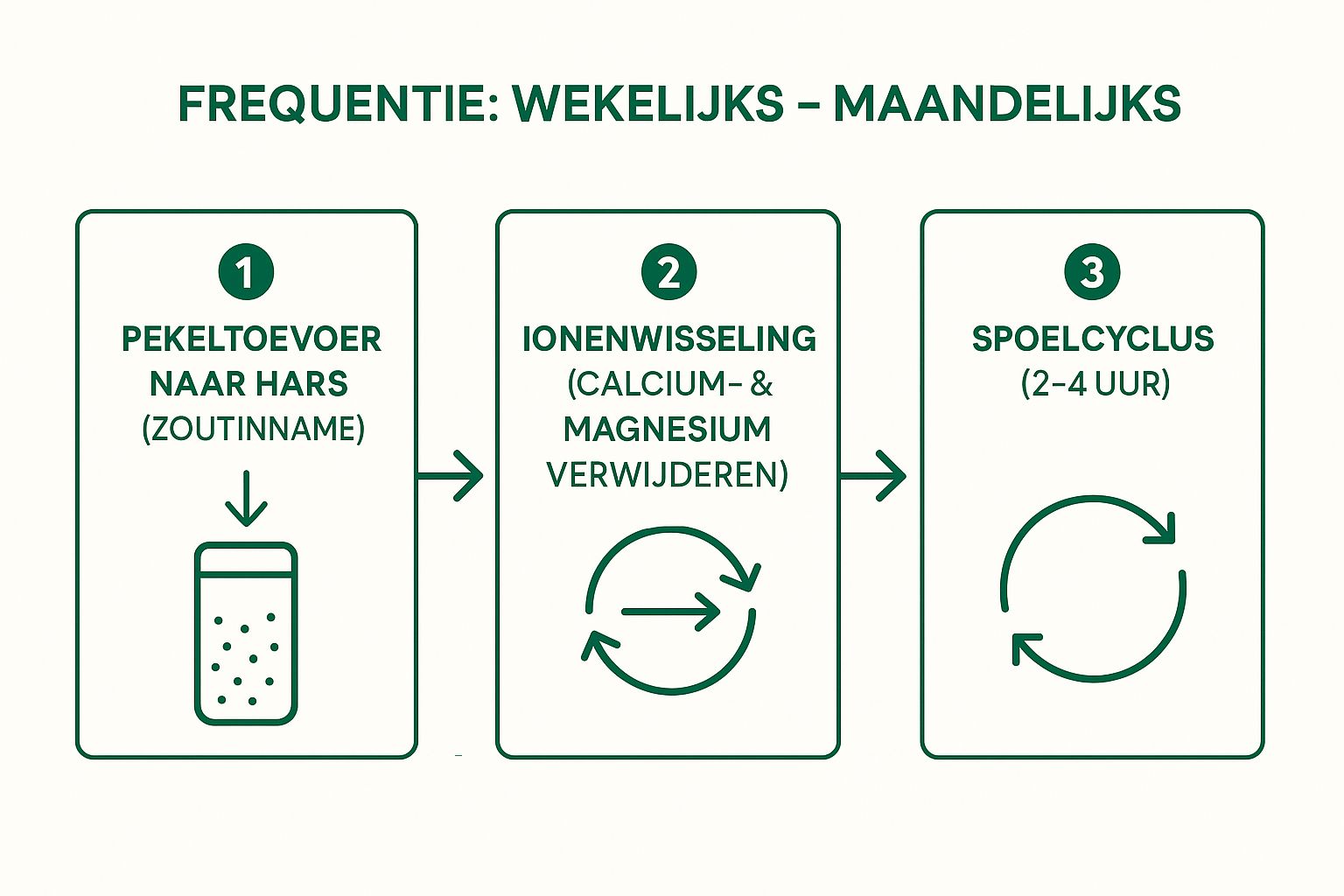 FREQUENTIE: WEKELIJKS – MAANDELIJKS

1
PEKELTOEVOER NAAR HARS
(ZOUTINNAME)

2
IONENWISSELING
(CALCIUM- & MAGNESIUM VERWIJDEREN)

3
SPOELCYCLUS
(2–4 UUR)