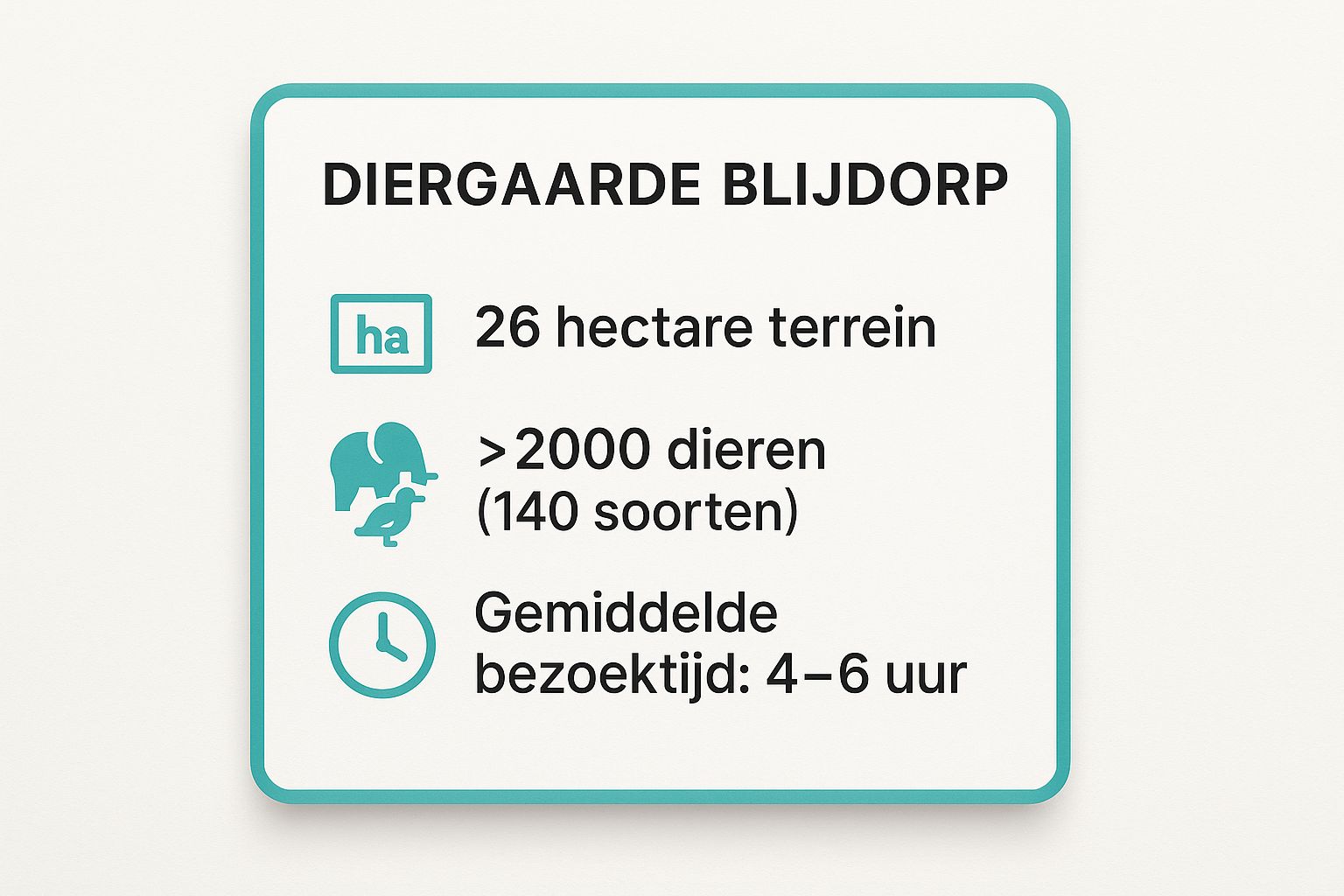 DIERGAARDE BLIJDORP

ha

26 hectare terrein

>2000 dieren
(140 soorten)

Gemiddelde
bezoektijd: 4–6 uur