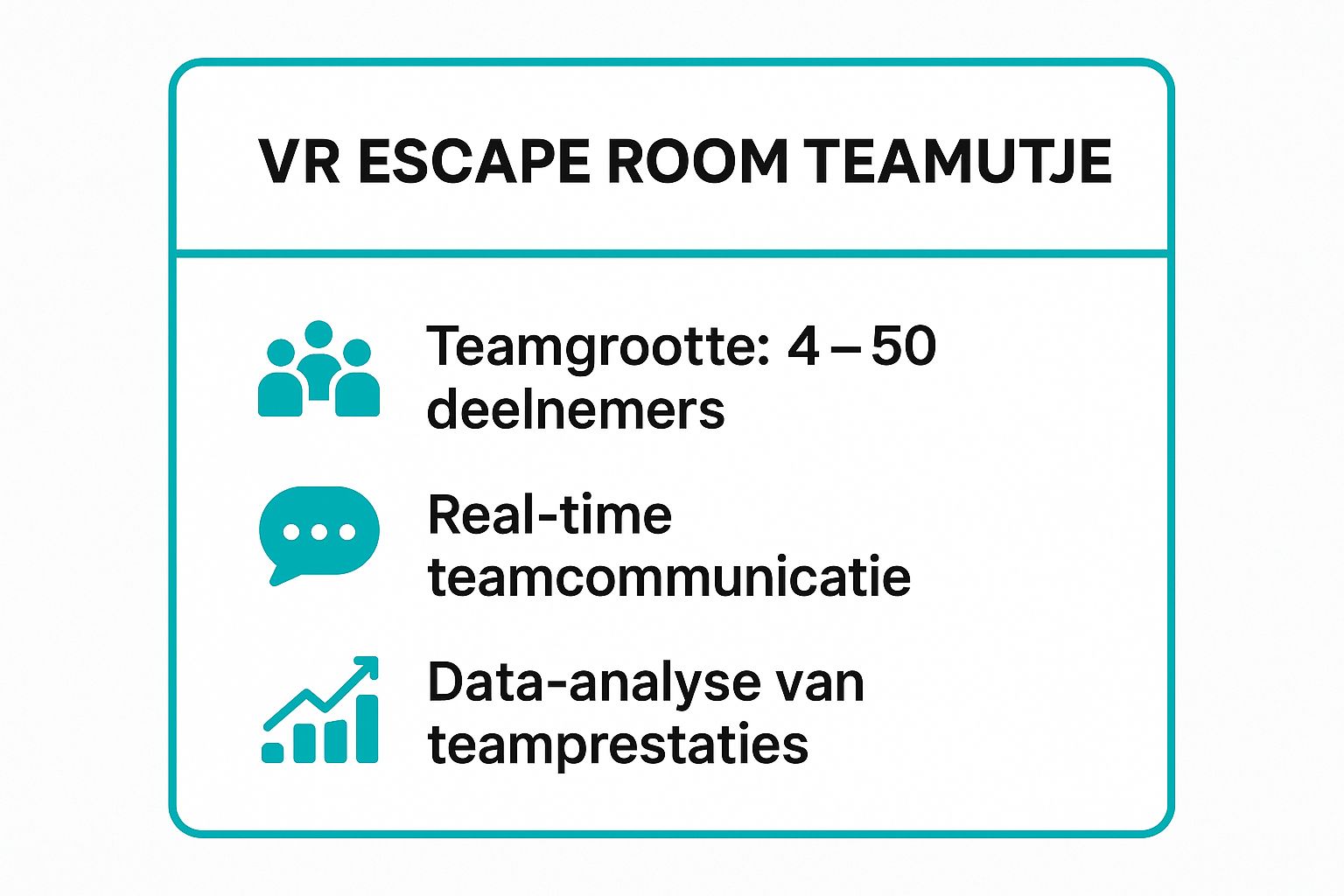 VR ESCAPE ROOM TEAMUTJE

Teamgrootte: 4 – 50 deelnemers

Real-time teamcommunicatie

Data-analyse van teamprestaties