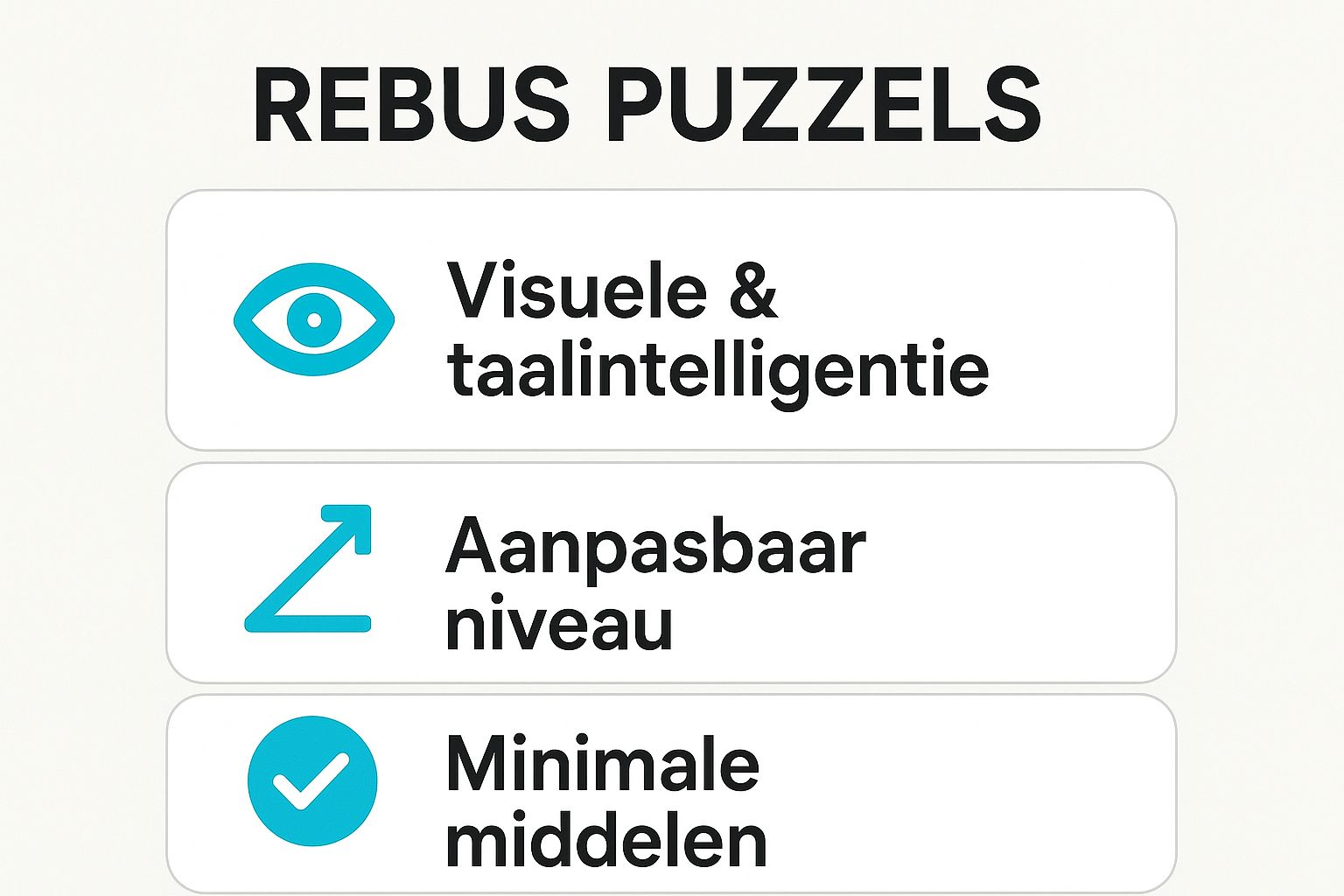 REBUS PUZZELS

Visuele & taalintelligentie

Aanpasbaar niveau

Minimale middelen