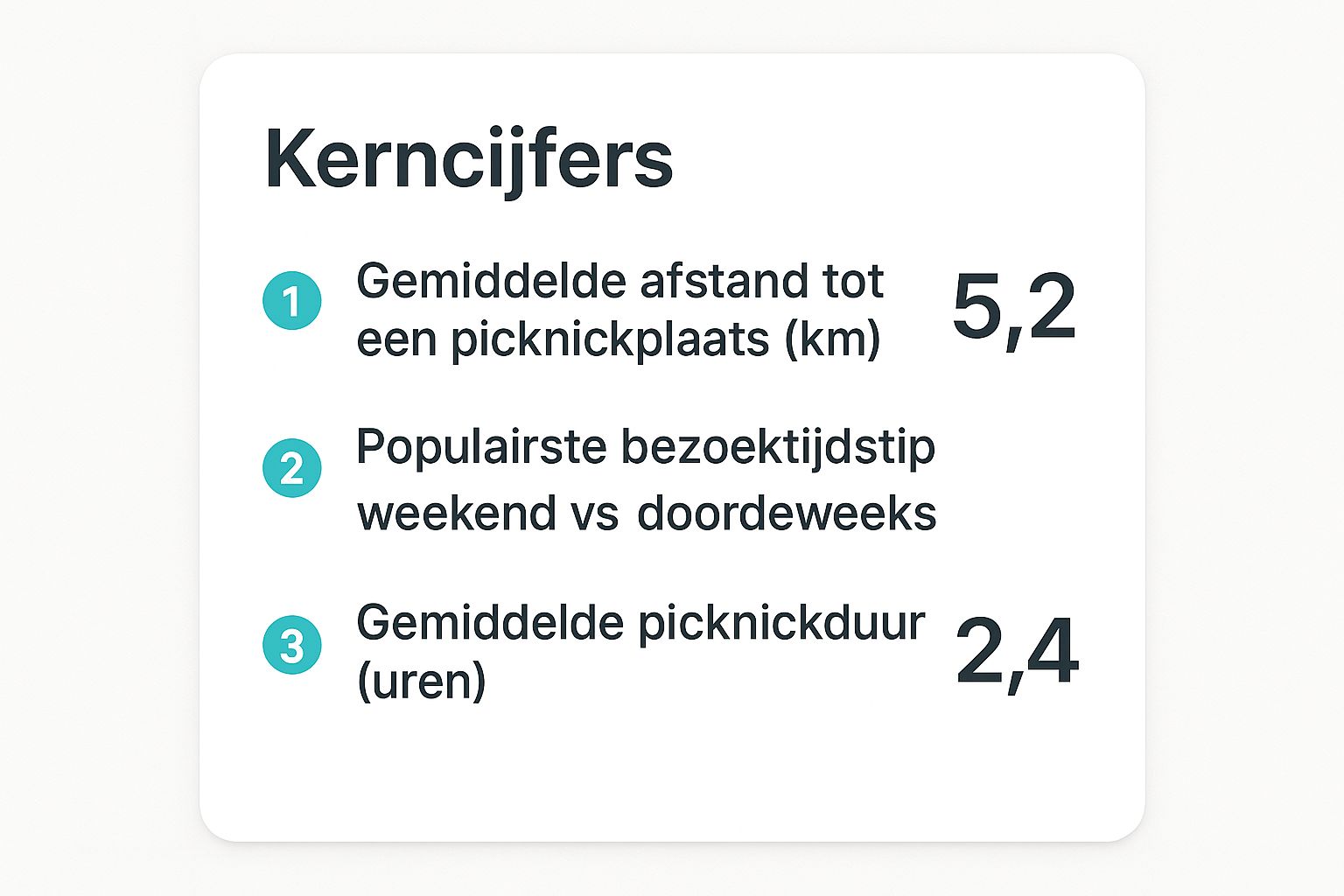 Kerncijfers

1 Gemiddelde afstand tot een picknickplaats (km) 5,2

2 Populairste bezoektijdstip weekend vs doordeweeks

3 Gemiddelde picknickduur (uren) 2,4