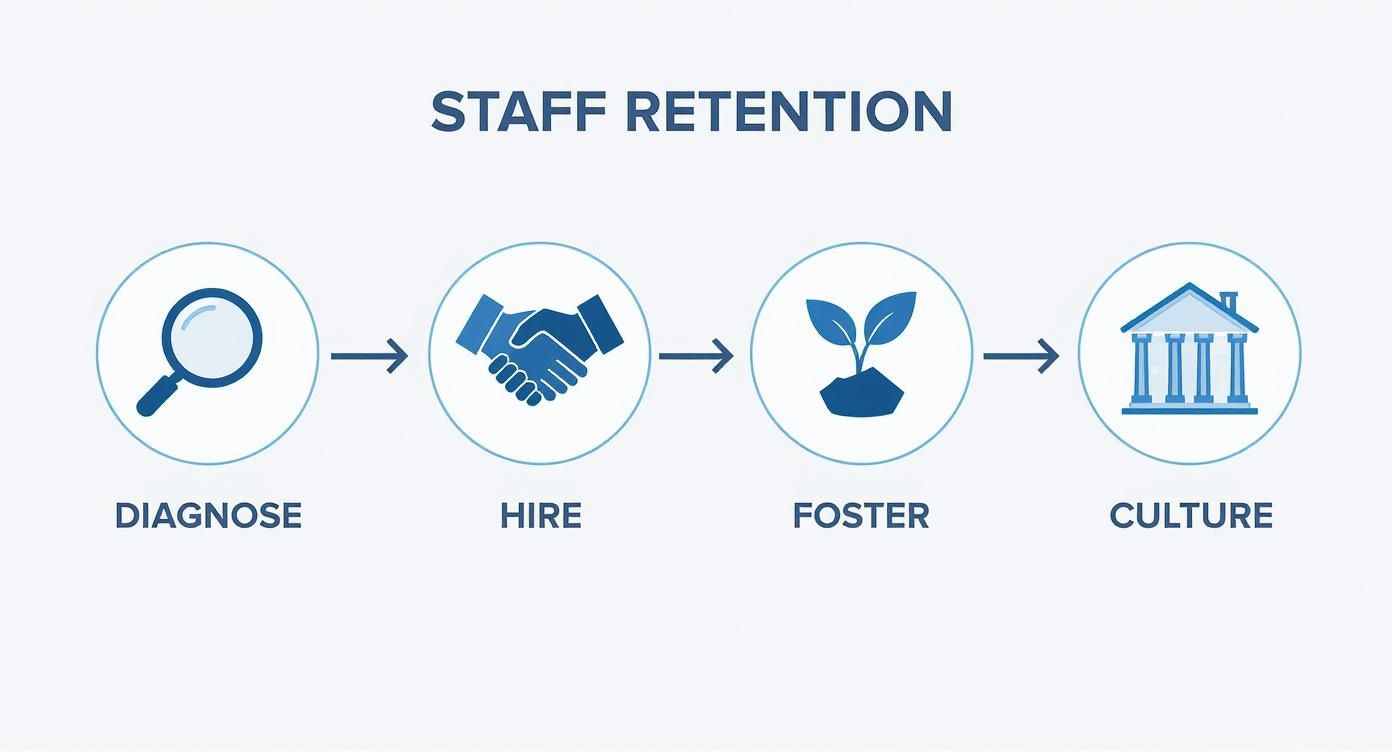 STAFF RETENTION

DIAGNOSE

HIRE

FOSTER

CULTURE