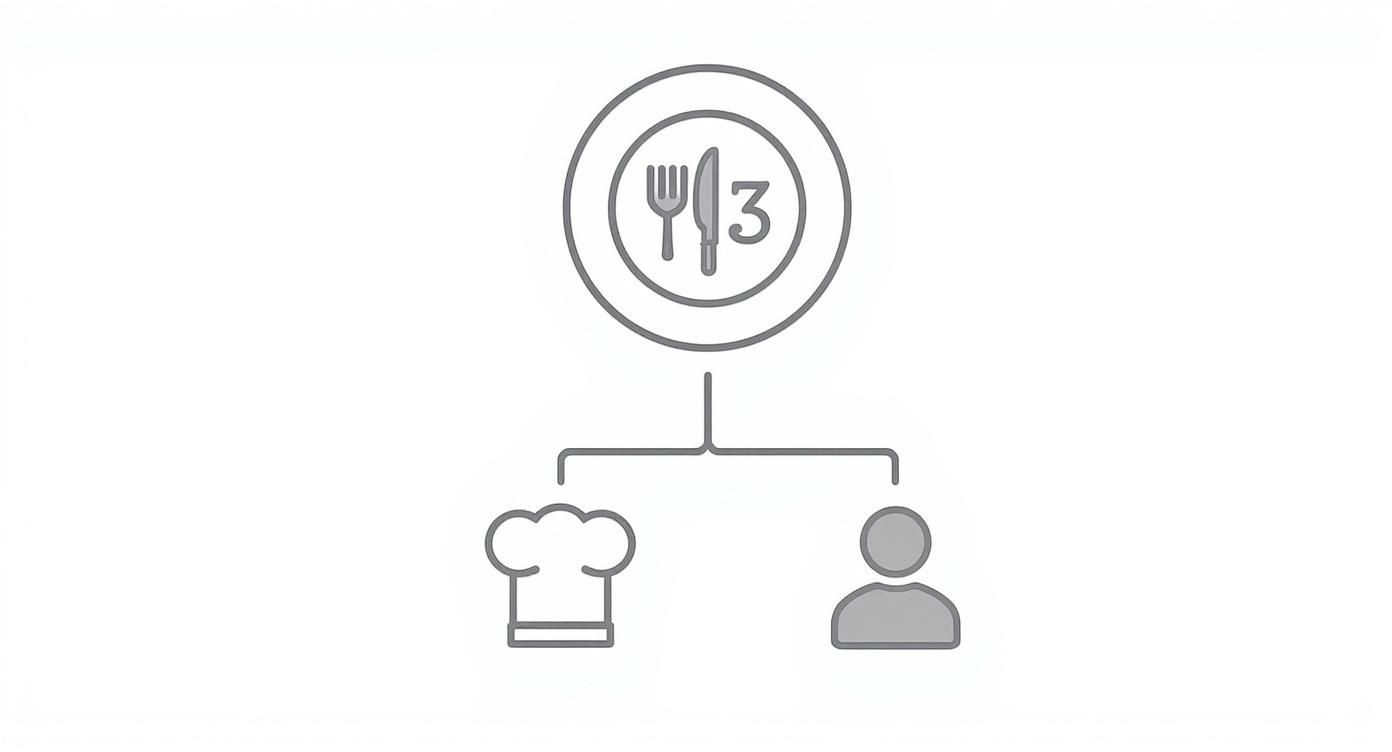 3