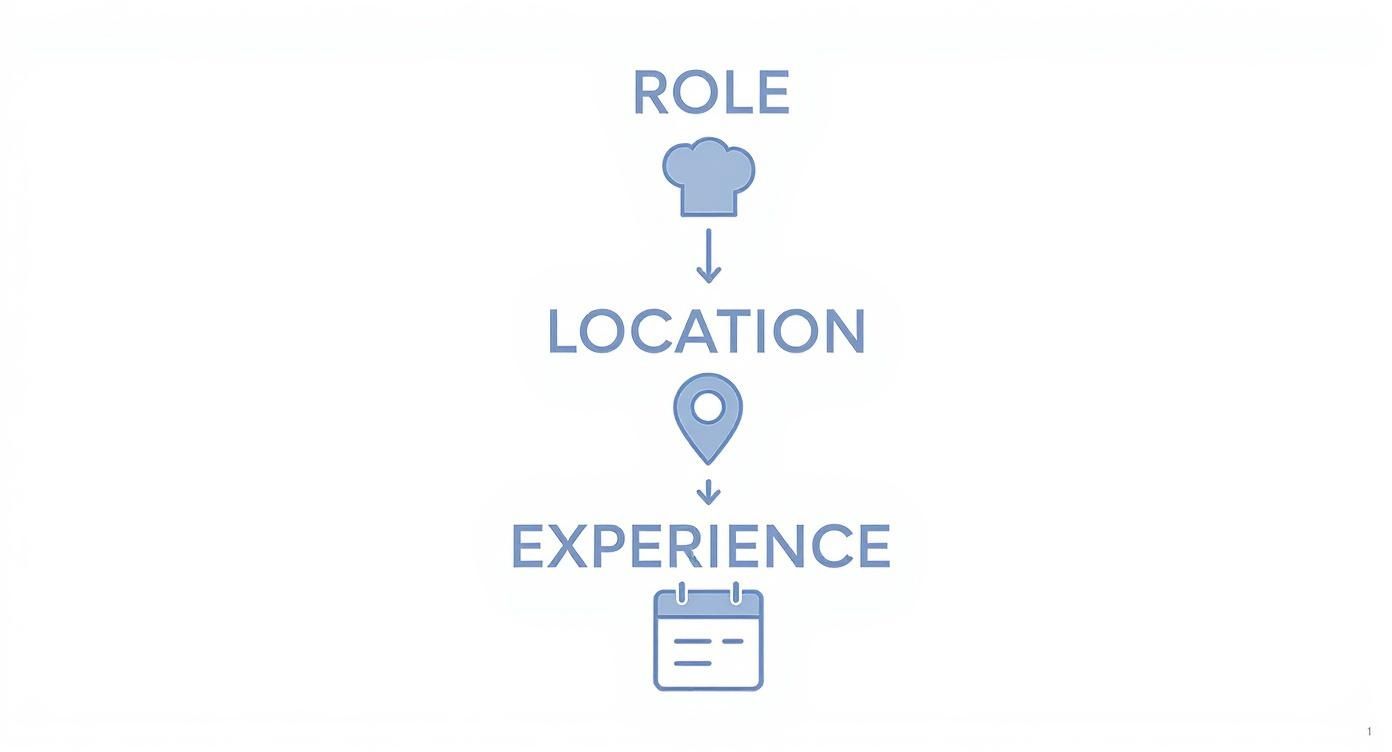 ROLE

LOCATION

EXPERIENCE

1