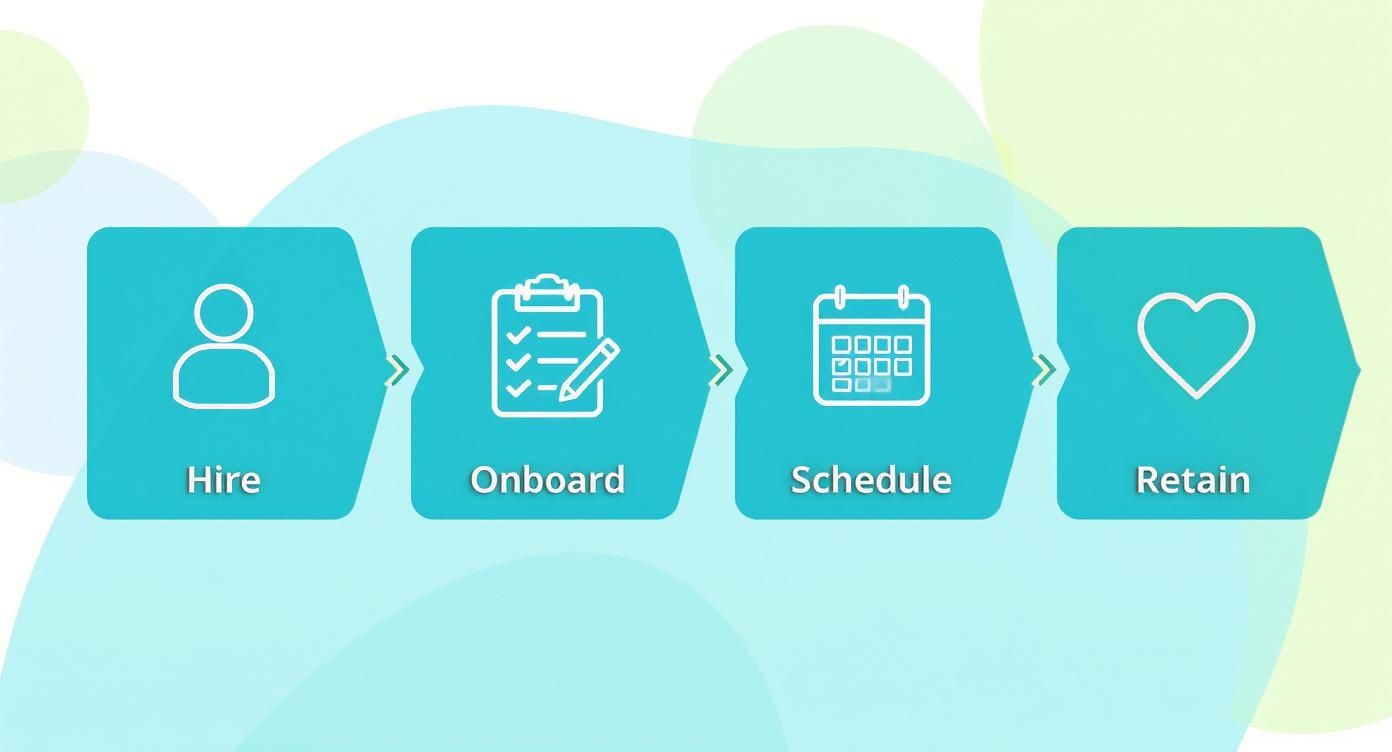 Hire

Onboard

Schedule

Retain