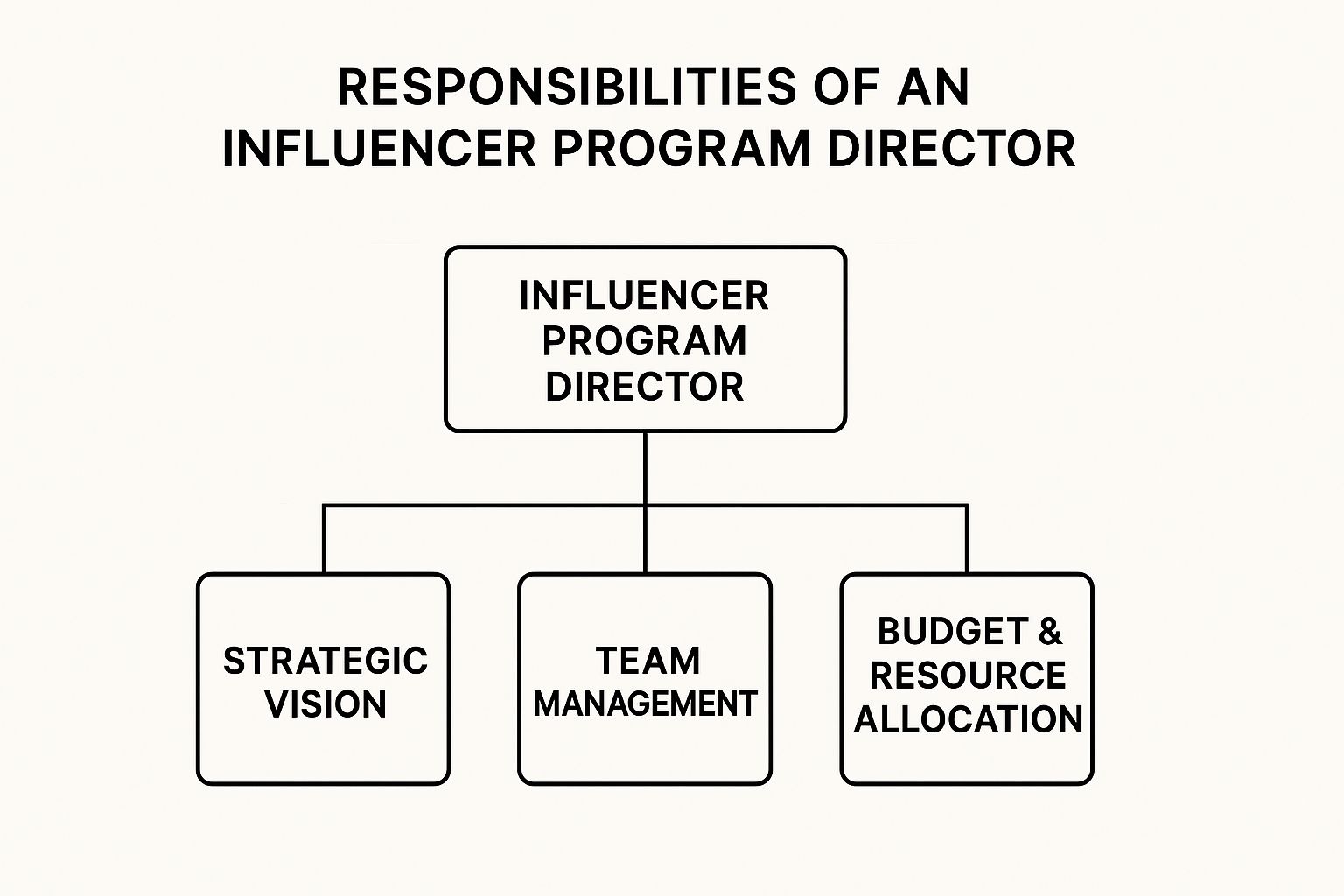 RESPONSIBILITIES OF AN INFLUENCER PROGRAM DIRECTOR

INFLUENCER PROGRAM DIRECTOR

STRATEGIC VISION

TEAM MANAGEMENT

BUDGET & RESOURCE ALLOCATION