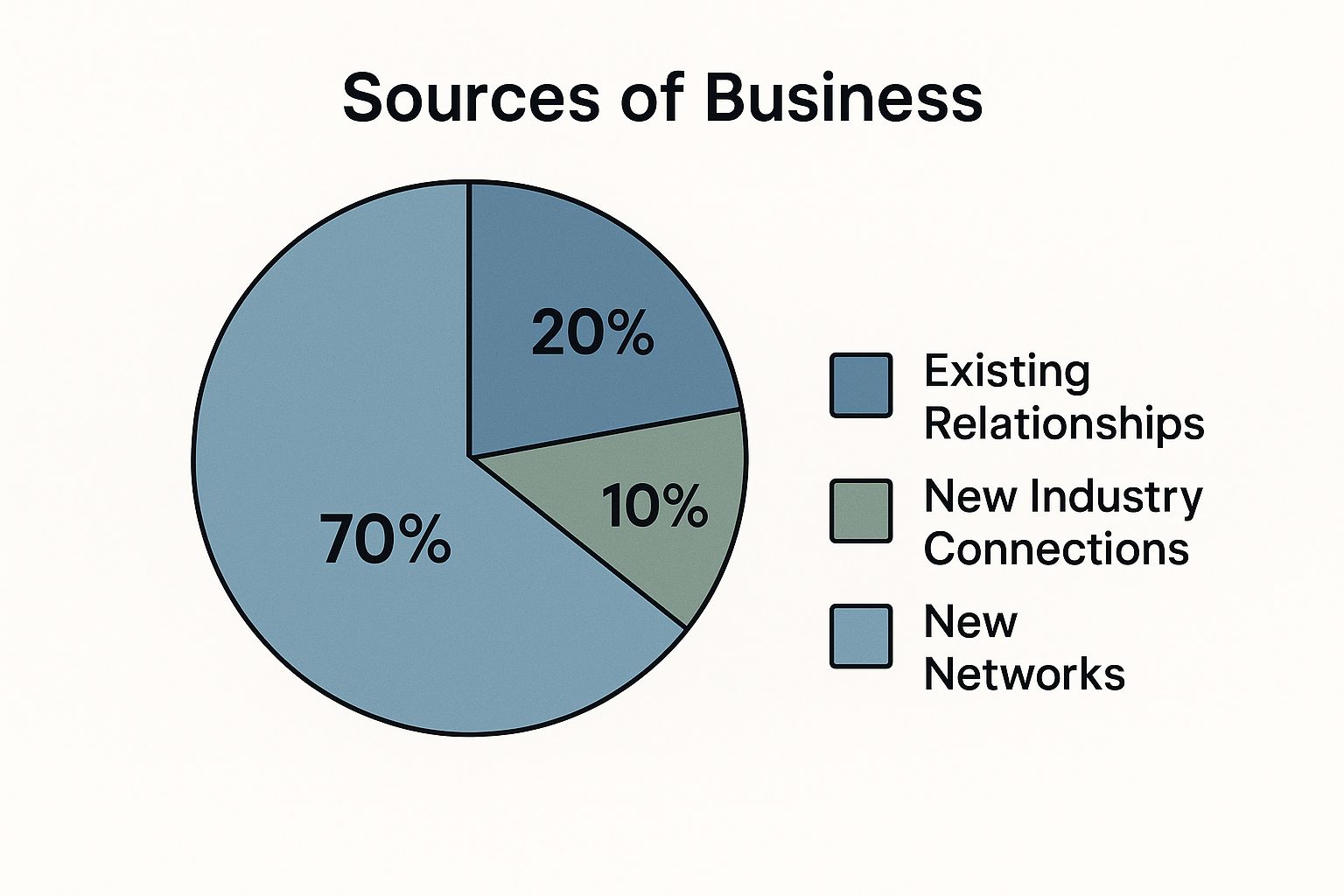 Sources of Business

20%

10%

70%

Existing Relationships

New Industry Connections

New Networks